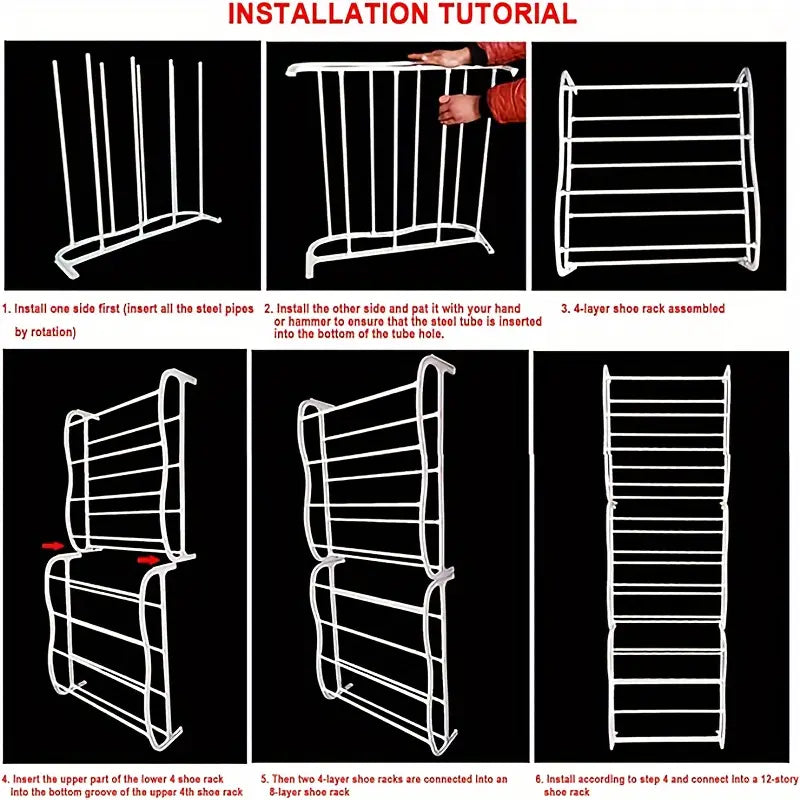 INSTALLATION TUTORIAL

1. Install one side first (insert all the steel pipes by rotation)

2. Install the other side and pat it with your hand or hammer to ensure that the steel tube is inserted into the bottom of the tube hole.

3. 4-layer shoe rack assembled

4. Insert the upper part of the lower 4 shoe rack into the bottom groove of the upper 4th shoe rack

5. Then two 4-layer shoe racks are connected into an 8-layer shoe rack

6. Install according to step 4 and connect into a 12-story shoe rack