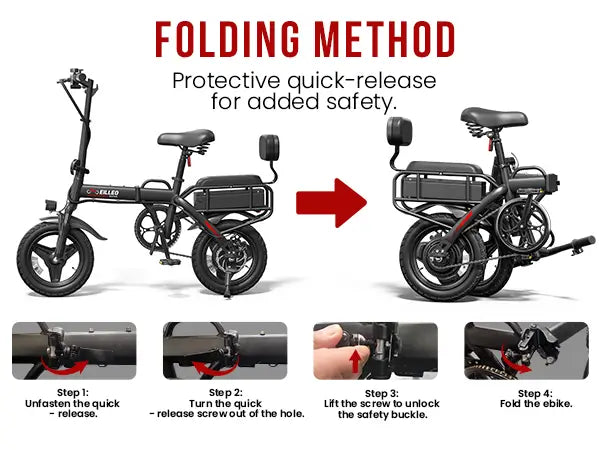 FOLDING METHOD

Protective quick-release for added safety.

EILLEO

Step 1:
Unfasten the quick - release.

Step 2:
Turn the quick - release screw out of the hole.

Step 3:
Lift the screw to unlock the safety buckle.

Step 4:
Fold the ebike.