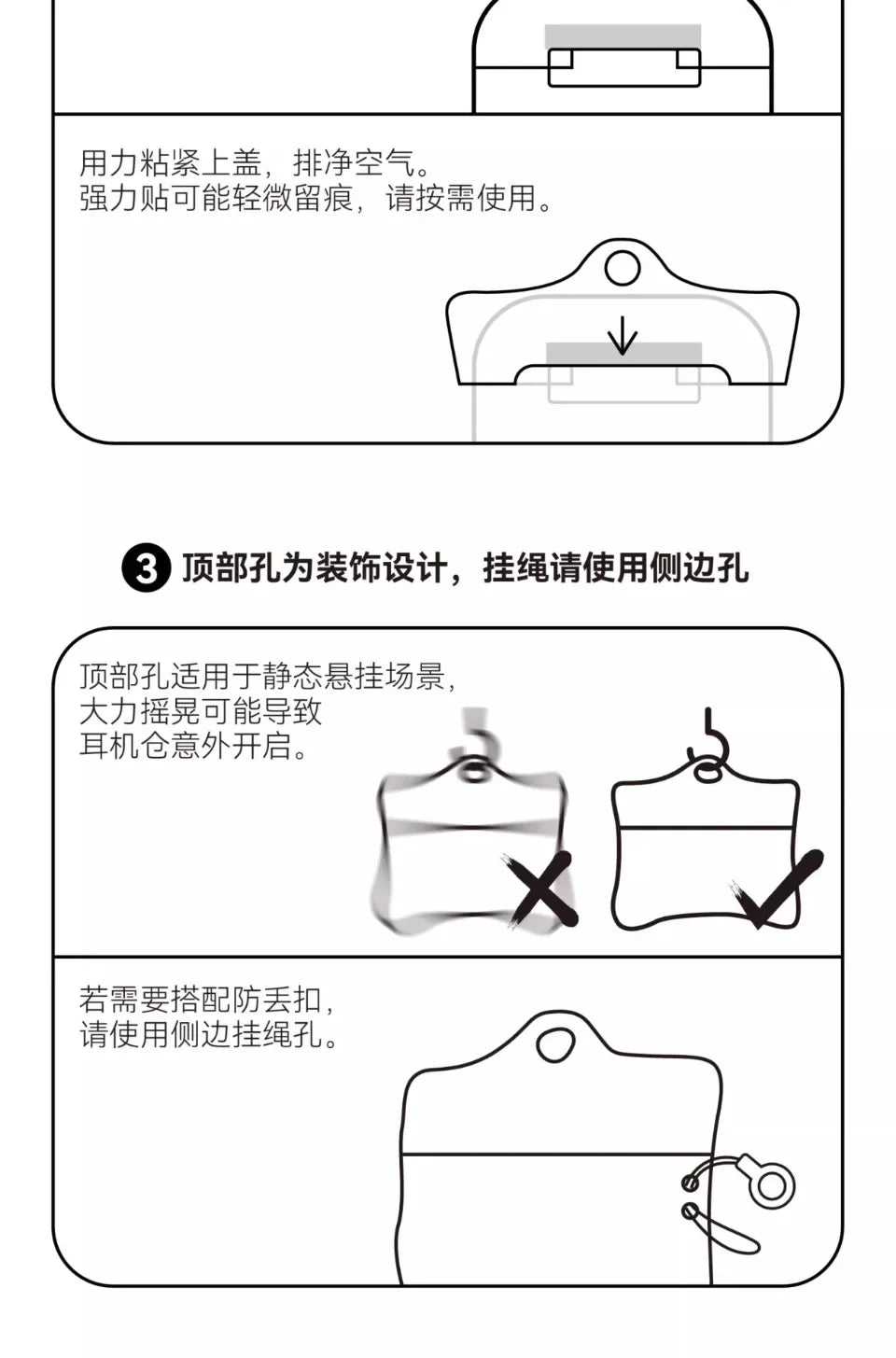 用力粘紧上盖，排净空气。
强力贴可能轻微留痕，请按需使用。

3 顶部孔为装饰设计，挂绳请使用侧边孔

顶部孔适用于静态悬挂场景，
大力摇晃可能导致
耳机仓意外开启。

若需要搭配防丢扣，
请使用侧边挂绳孔。