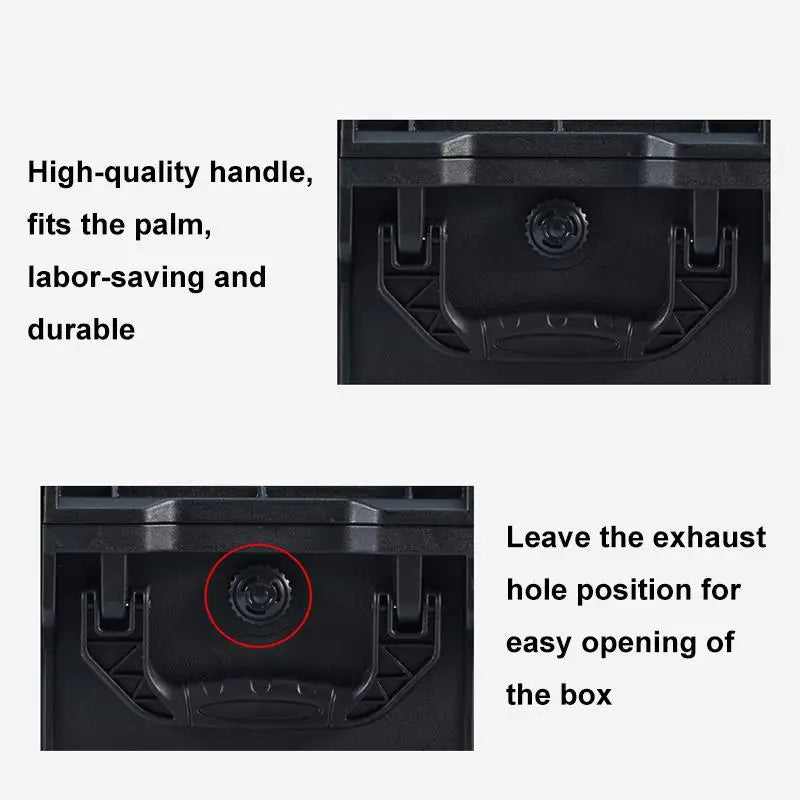 High-quality handle, fits the palm, labor-saving and durable

Leave the exhaust hole position for easy opening of the box