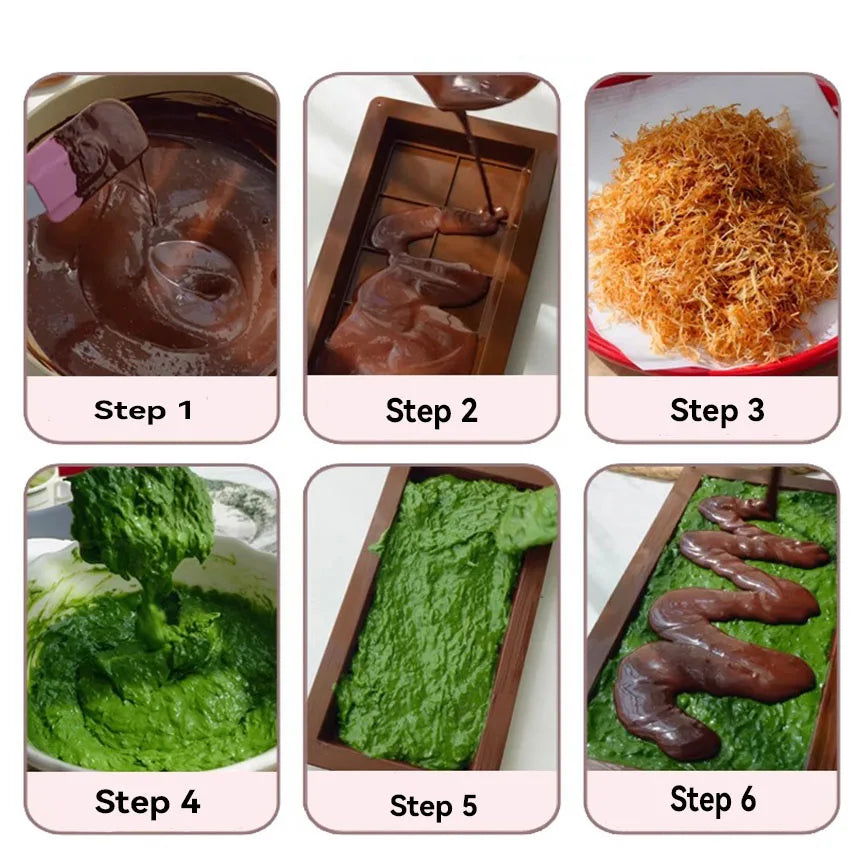 Step 1

Step 2

Step 3

Step 4

Step 5

Step 6