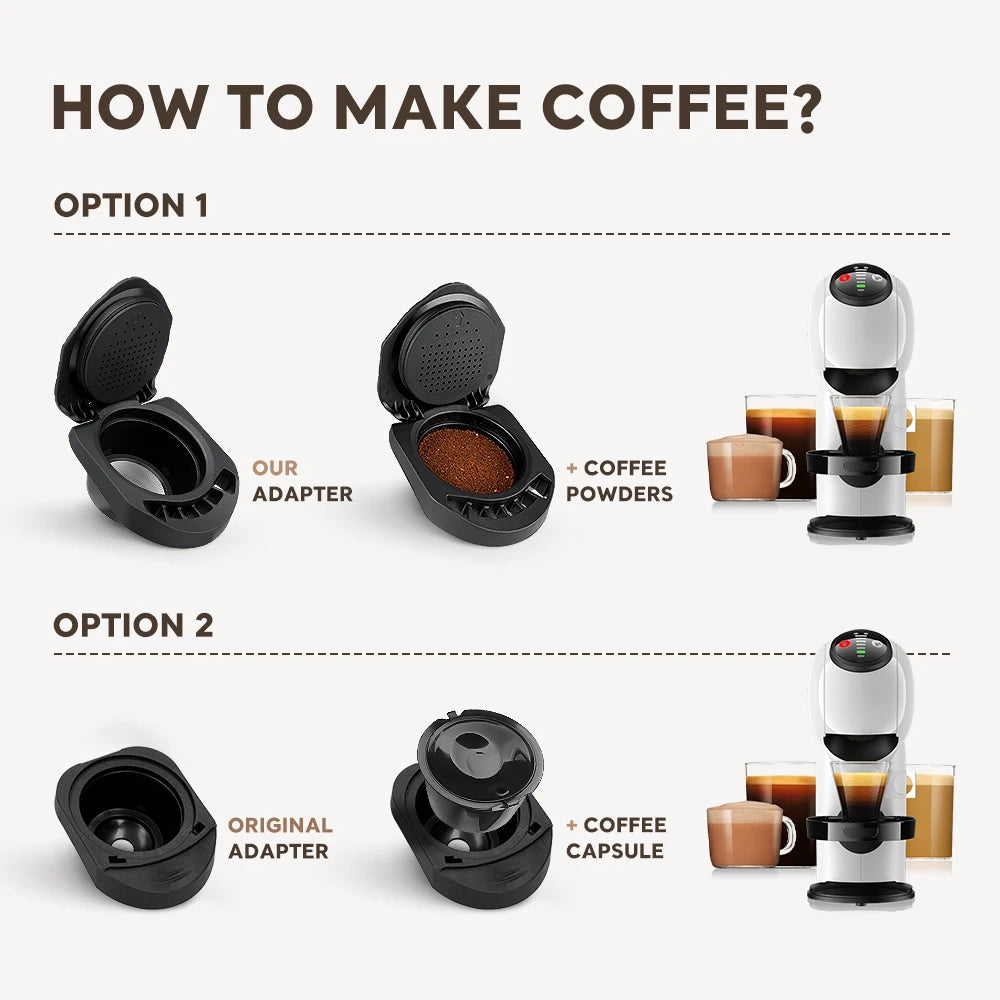 HOW TO MAKE COFFEE?

OPTION 1

OUR ADAPTER

+ COFFEE POWDERS

OPTION 2

ORIGINAL ADAPTER

+ COFFEE CAPSULE