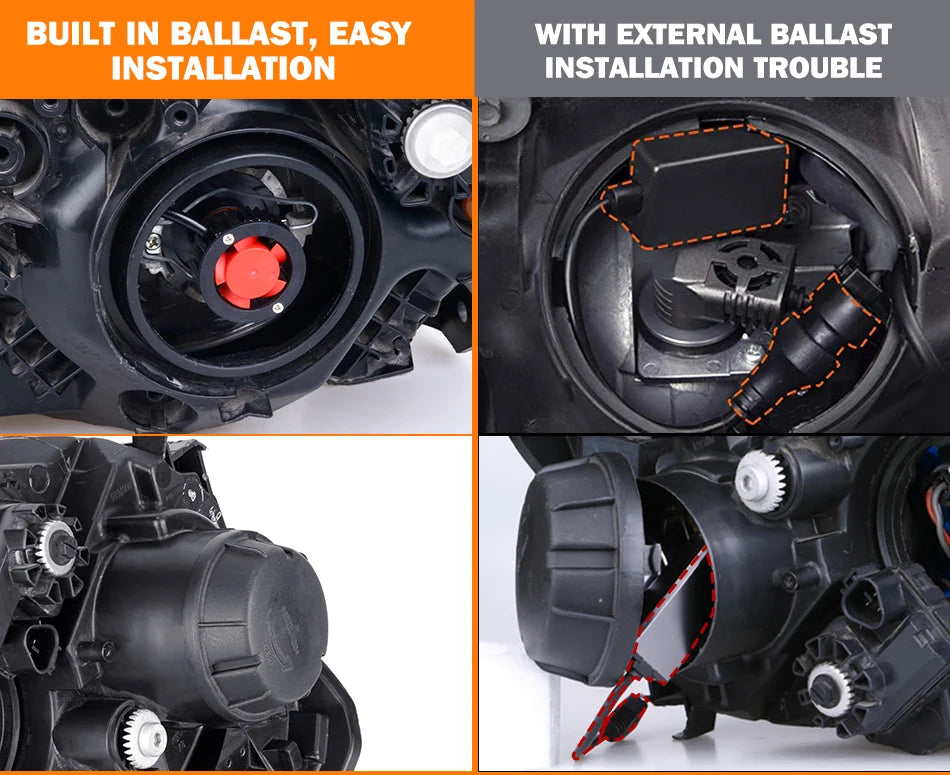 BUILT IN BALLAST, EASY INSTALLATION

WITH EXTERNAL BALLAST INSTALLATION TROUBLE