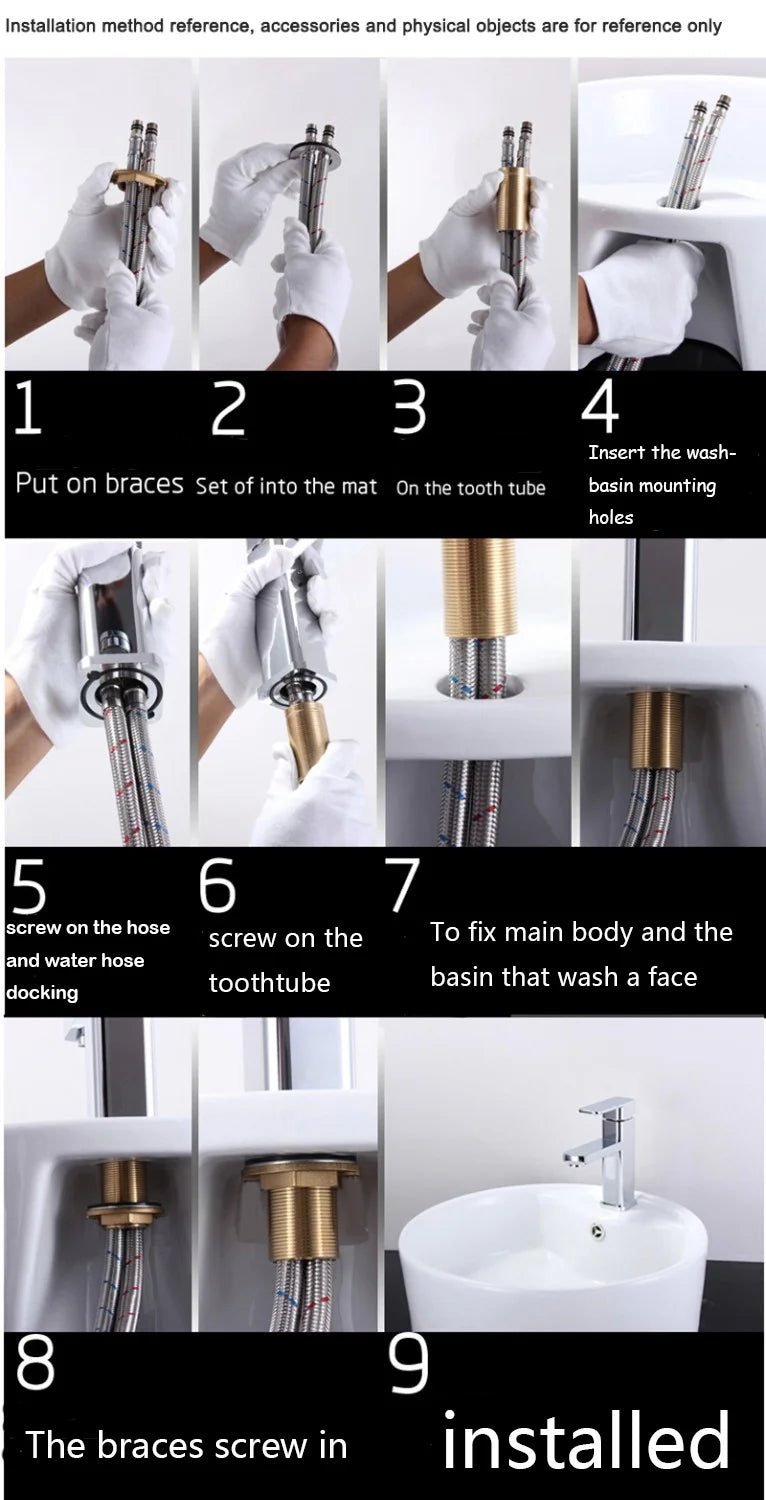 Installation method reference, accessories and physical objects are for reference only

1
Put on braces

2
Set of into the mat

3
On the tooth tube

4
Insert the wash-basin mounting holes

5
screw on the hose and water hose docking

6
screw on the toothtube

7
To fix main body and the basin that wash a face

8
The braces screw in

9
installed