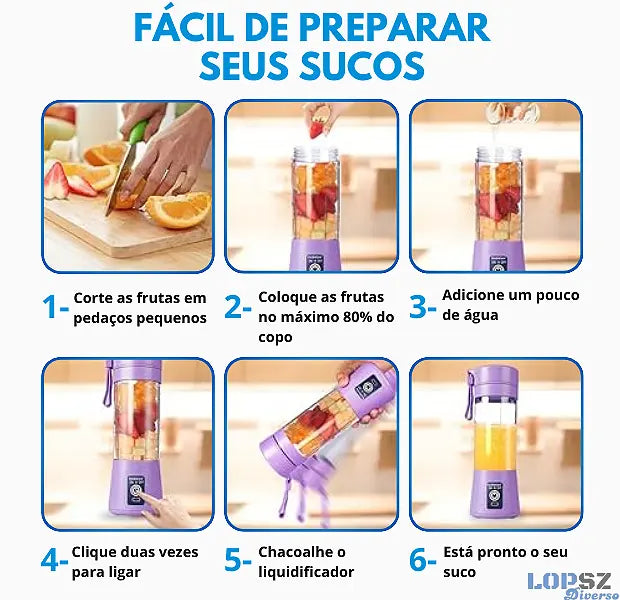 FÁCIL DE PREPARAR SEUS SUCOS

1- Corte as frutas em pedaços pequenos

2- Coloque as frutas no máximo 80% do copo

3- Adicione um pouco de água

4- Clique duas vezes para ligar

5- Chacoalhe o liquidificador

6- Está pronto o seu suco

LOPSZ Diverso