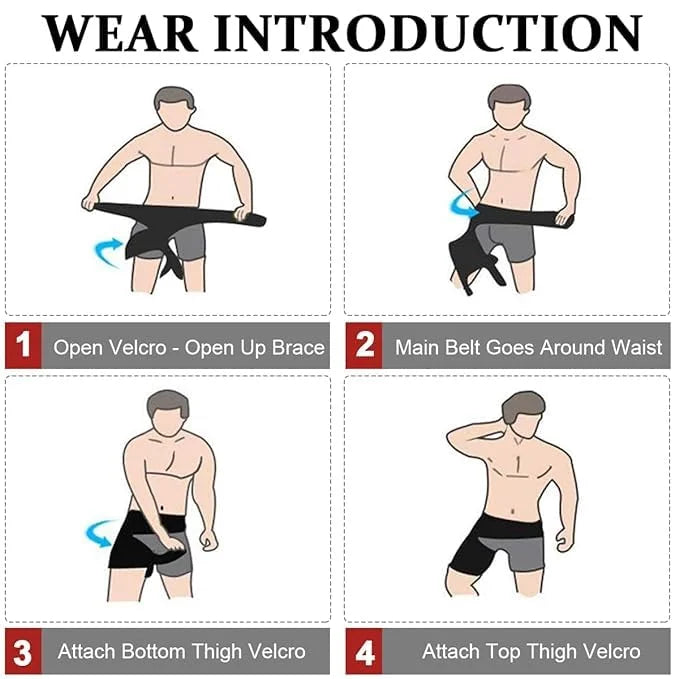 WEAR INTRODUCTION

1 Open Velcro - Open Up Brace

2 Main Belt Goes Around Waist

3 Attach Bottom Thigh Velcro

4 Attach Top Thigh Velcro