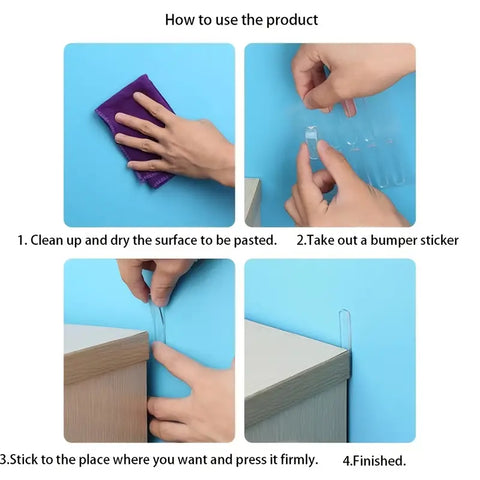 How to use the product

1. Clean up and dry the surface to be pasted.

2.Take out a bumper sticker

3.Stick to the place where you want and press it firmly.

4.Finished.