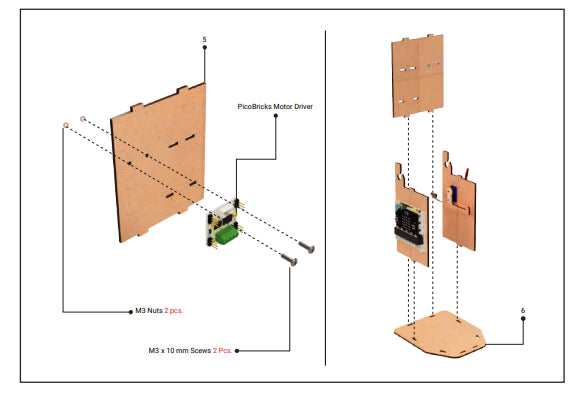 5

PicoBricks Motor Driver

M3 Nuts 2 pcs.

M3 x 10 mm Scews 2 Pcs.

6