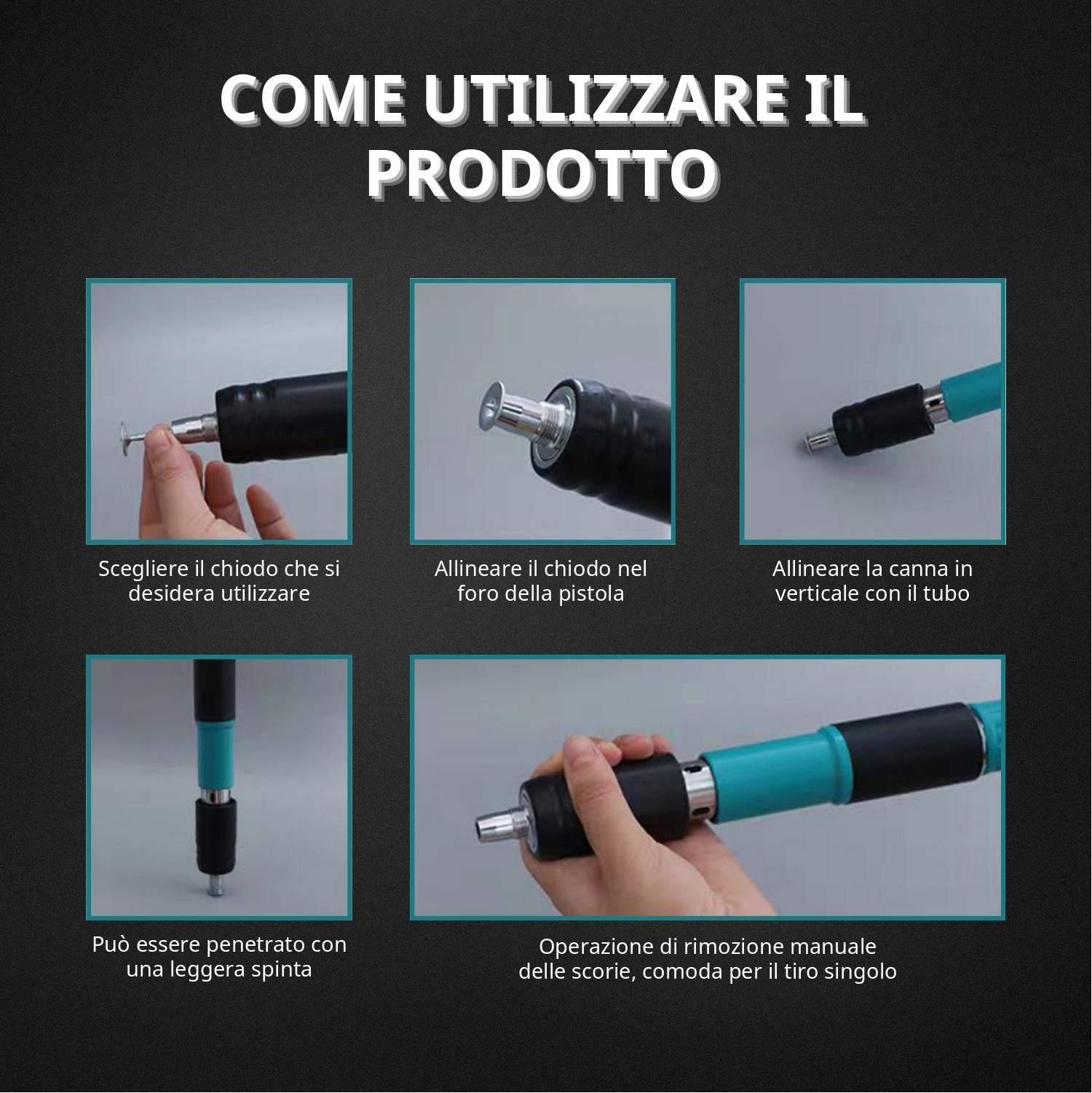 COME UTILIZZARE IL PRODOTTO

Scegliere il chiodo che si desidera utilizzare

Allineare il chiodo nel foro della pistola

Allineare la canna in verticale con il tubo

Può essere penetrato con una leggera spinta

Operazione di rimozione manuale delle scorie, comoda per il tiro singolo