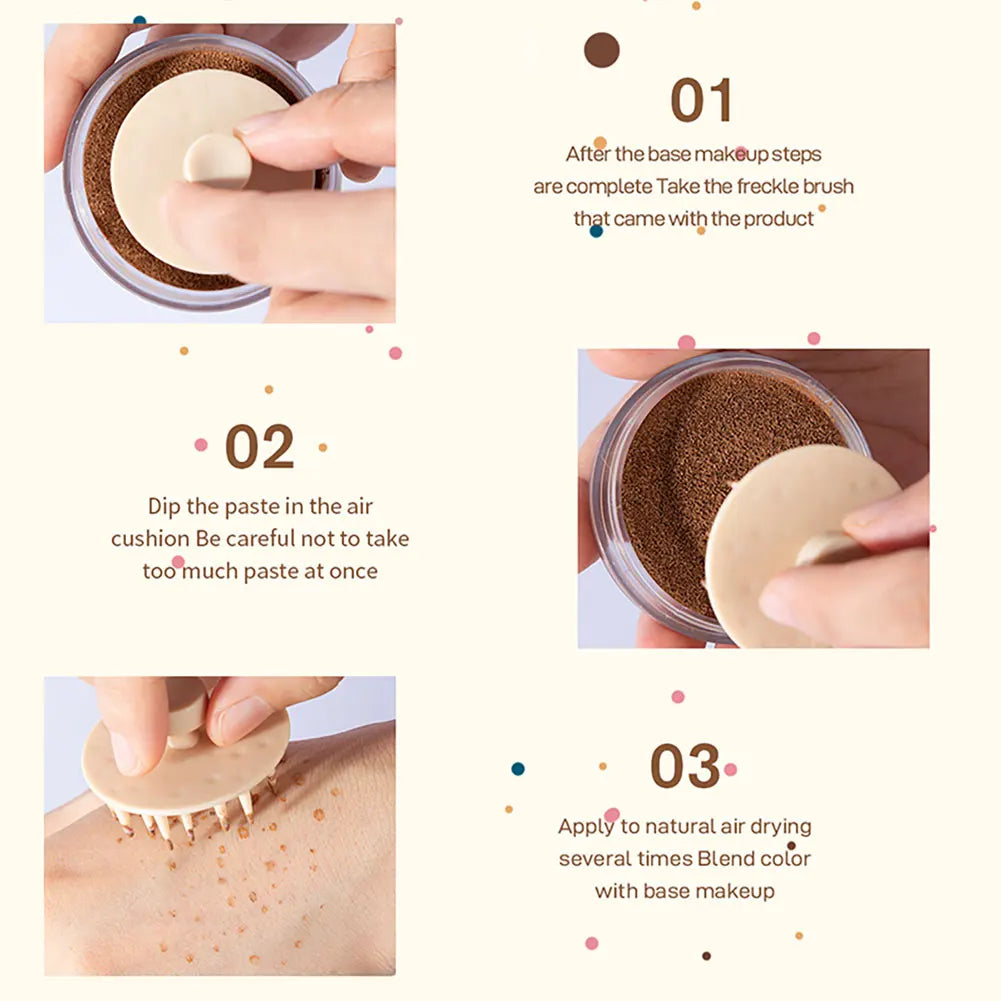 01
After the base makeup steps are complete Take the freckle brush that came with the product

02
Dip the paste in the air cushion Be careful not to take too much paste at once

03
Apply to natural air drying several times Blend color with base makeup