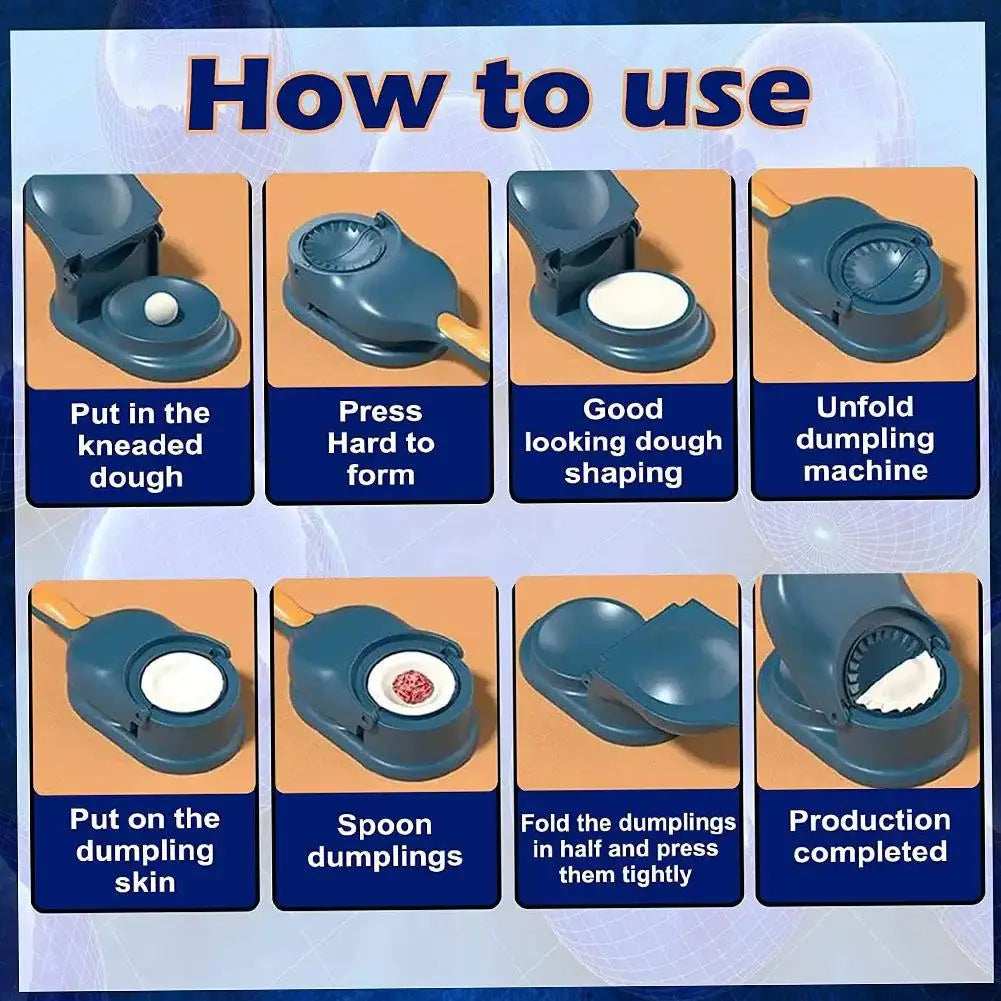 How to use

Put in the kneaded dough

Press Hard to form

Good looking dough shaping

Unfold dumpling machine

Put on the dumpling skin

Spoon dumplings

Fold the dumplings in half and press them tightly

Production completed