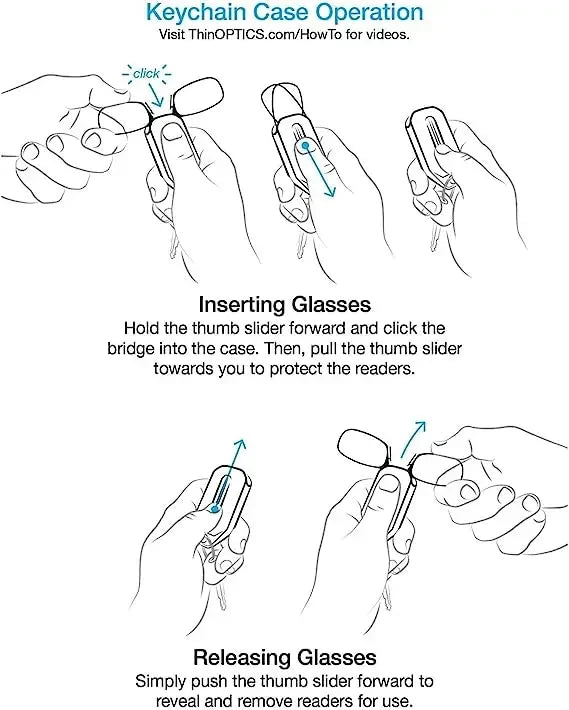 Keychain Case Operation
Visit ThinOPTICS.com/HowTo for videos.

click

Inserting Glasses
Hold the thumb slider forward and click the bridge into the case. Then, pull the thumb slider towards you to protect the readers.

Releasing Glasses
Simply push the thumb slider forward to reveal and remove readers for use.