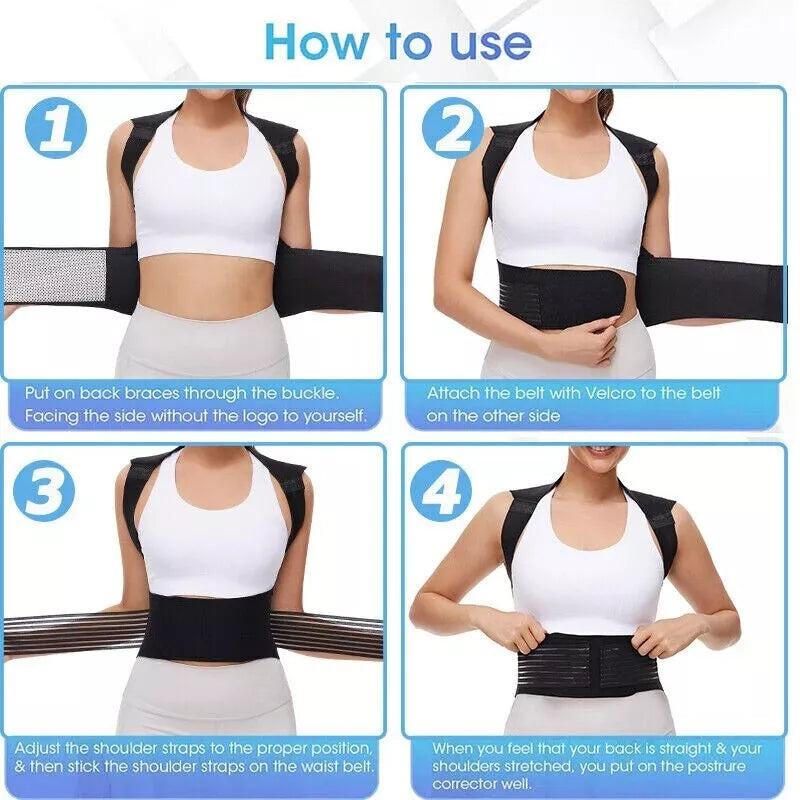 How to use

1

Put on back braces through the buckle. Facing the side without the logo to yourself.

2

Attach the belt with Velcro to the belt on the other side

3

Adjust the shoulder straps to the proper position, & then stick the shoulder straps on the waist belt.

4

When you feel that your back is straight & your shoulders stretched, you put on the postrure corrector well.