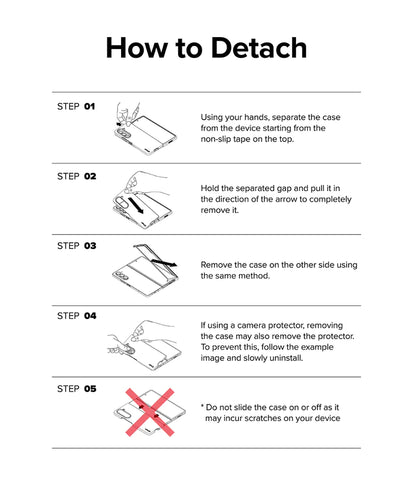 How to Detach

STEP 01

Using your hands, separate the case from the device starting from the non-slip tape on the top.

STEP 02

Hold the separated gap and pull it in the direction of the arrow to completely remove it.

STEP 03

Remove the case on the other side using the same method.

STEP 04

If using a camera protector, removing the case may also remove the protector. To prevent this, follow the example image and slowly uninstall.

STEP 05

* Do not slide the case on or off as it may incur scratches on your device