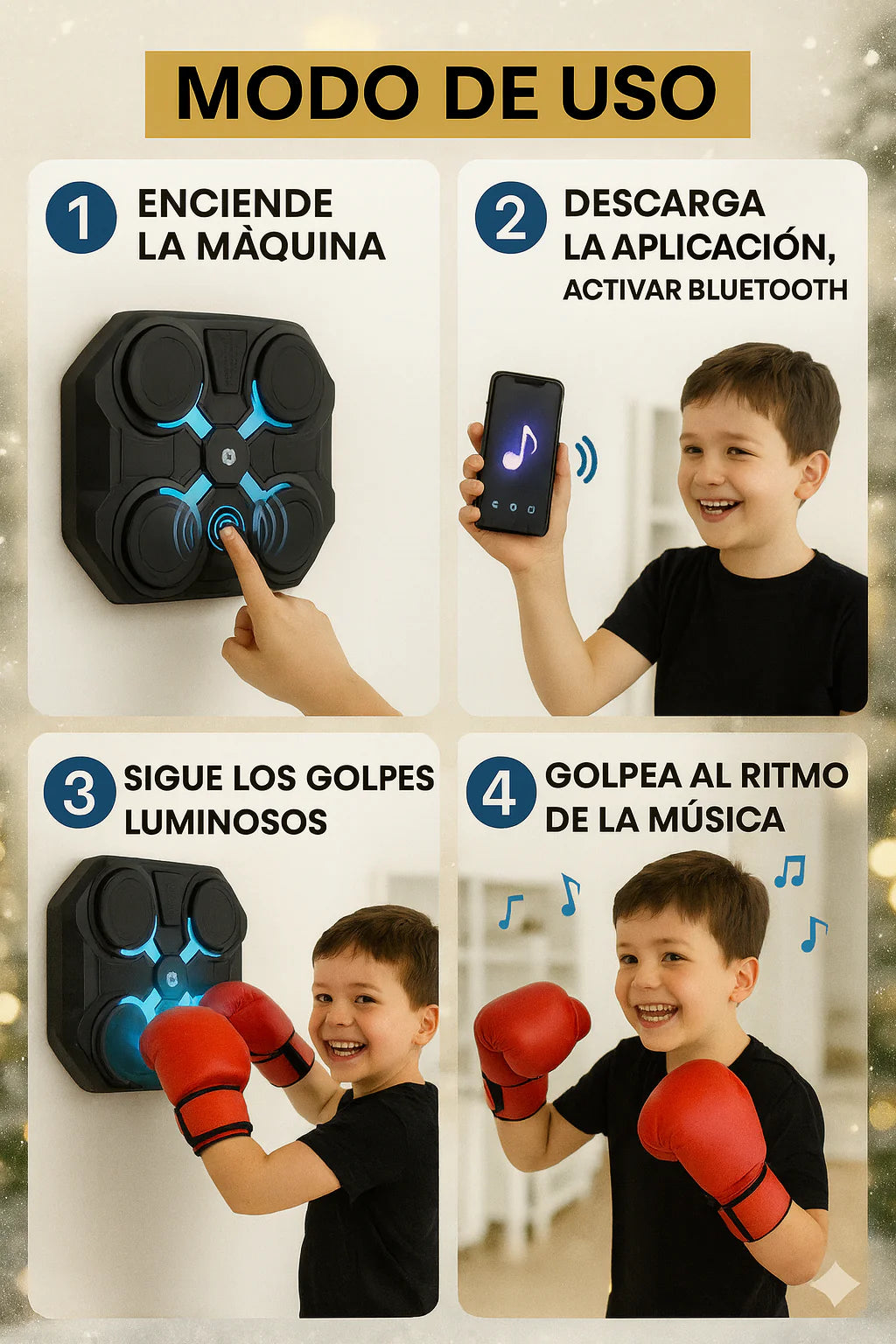 MODO DE USO

1 ENCIENDE LA MÀQUINA

2 DESCARGA LA APLICACIÓN, ACTIVAR BLUETOOTH

3 SIGUE LOS GOLPES LUMINOSOS

4 GOLPEA AL RITMO DE LA MÚSICA