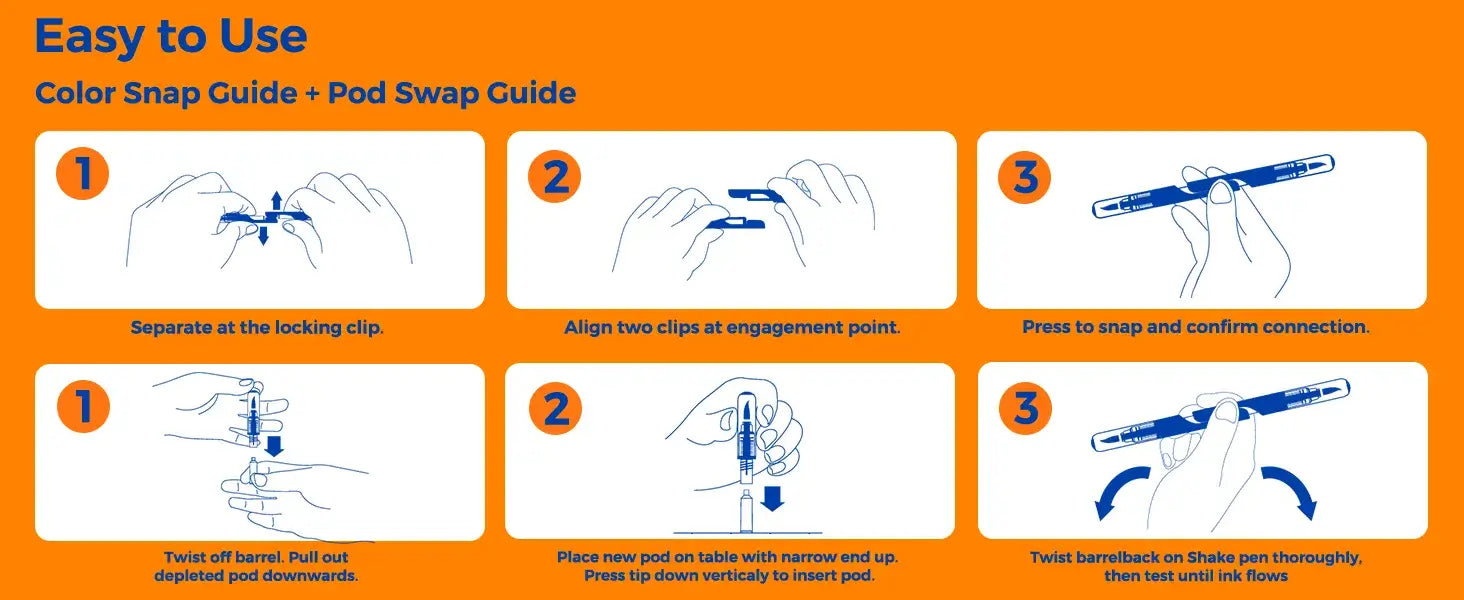 Easy to Use

Color Snap Guide + Pod Swap Guide

1

Separate at the locking clip.

2

Align two clips at engagement point.

3

Press to snap and confirm connection.

1

Twist off barrel. Pull out depleted pod downwards.

2

Place new pod on table with narrow end up. Press tip down verticaly to insert pod.

3

Twist barrelback on Shake pen thoroughly, then test until ink flows