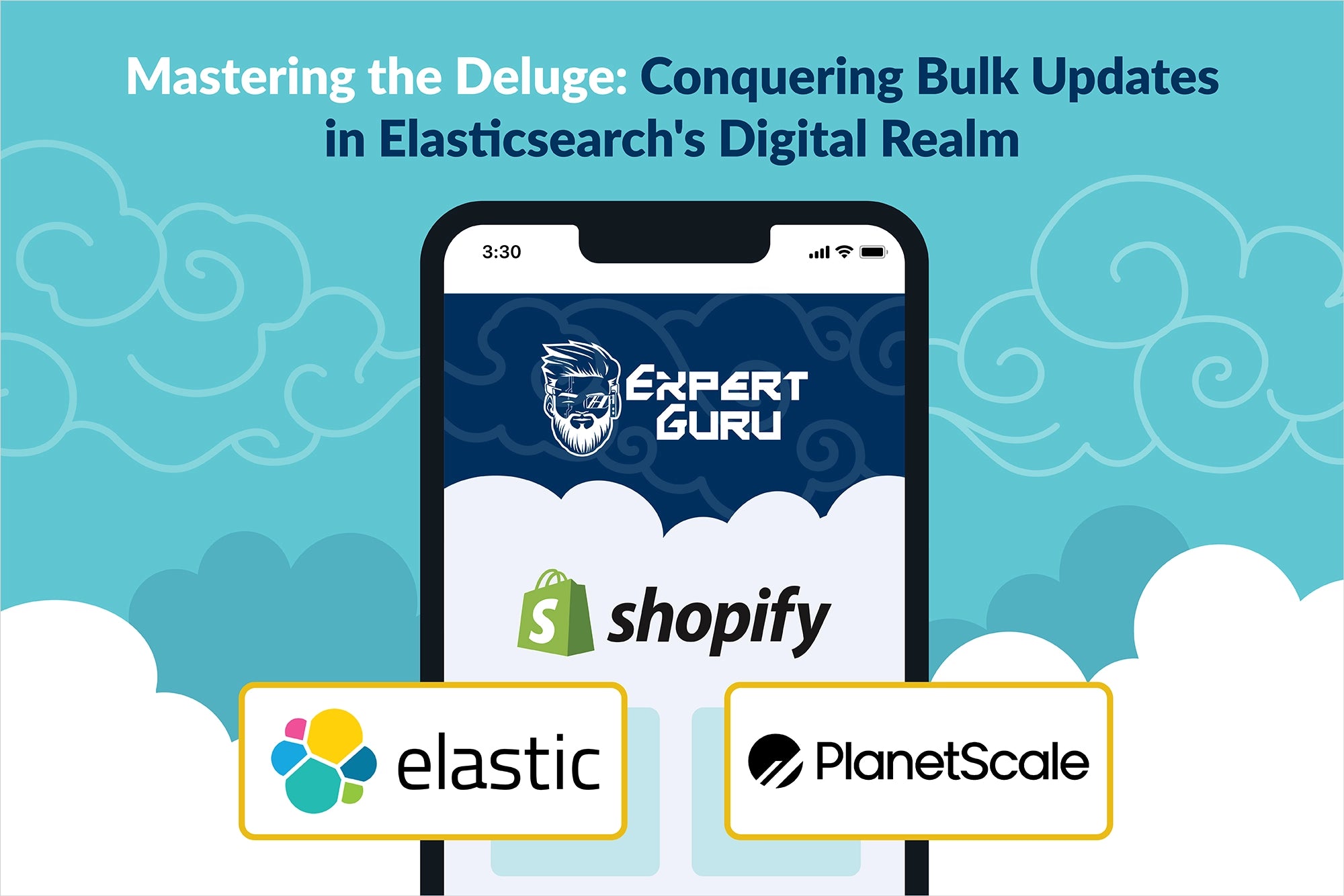 Mastering the Deluge: Conquering Bulk Updates in Elasticsearch's Digital Realm

3:30

EXPERT GURU

shopify

elastic

PlanetScale