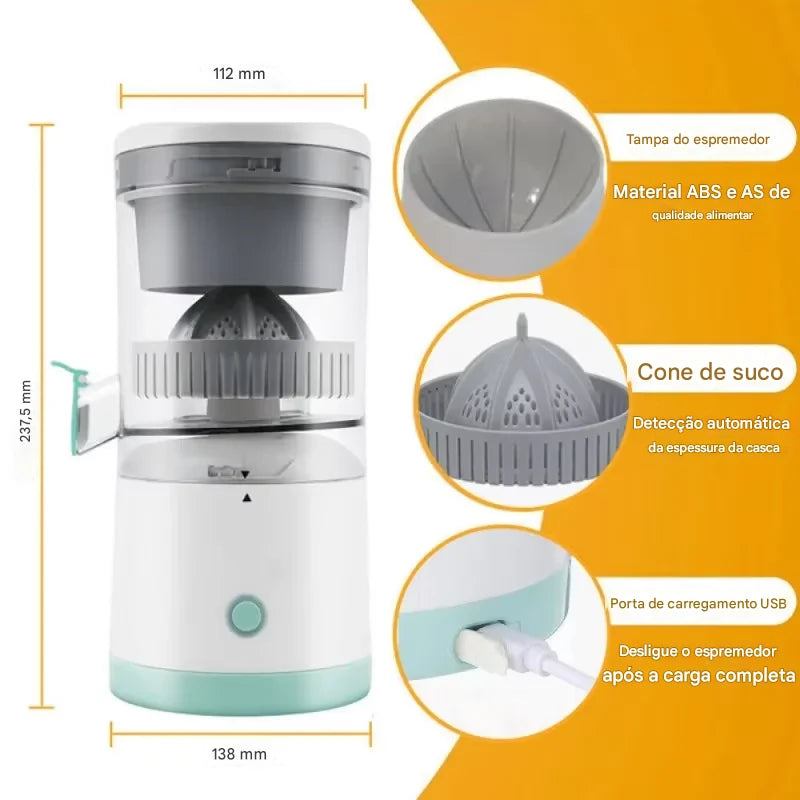 112 mm

237,5 mm

138 mm

Tampa do espremedor

Material ABS e AS de
qualidade alimentar

Cone de suco

Detecção automática
da espessura da casca

Porta de carregamento USB

Desligue o espremedor
após a carga completa