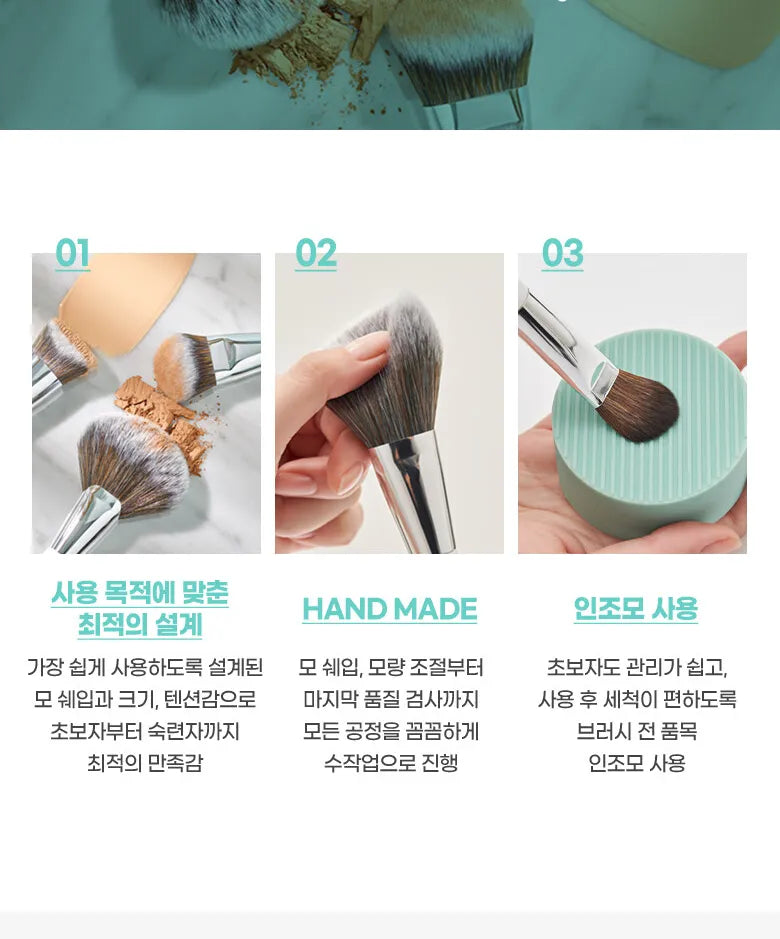 01

사용 목적에 맞춘 최적의 설계

가장 쉽게 사용하도록 설계된 모 쉐입과 크기, 텐션감으로 초보자부터 숙련자까지 최적의 만족감

02

HAND MADE

모 쉐입, 모량 조절부터 마지막 품질 검사까지 모든 공정을 꼼꼼하게 수작업으로 진행

03

인조모 사용

초보자도 관리가 쉽고, 사용 후 세척이 편하도록 브러시 전 품목 인조모 사용