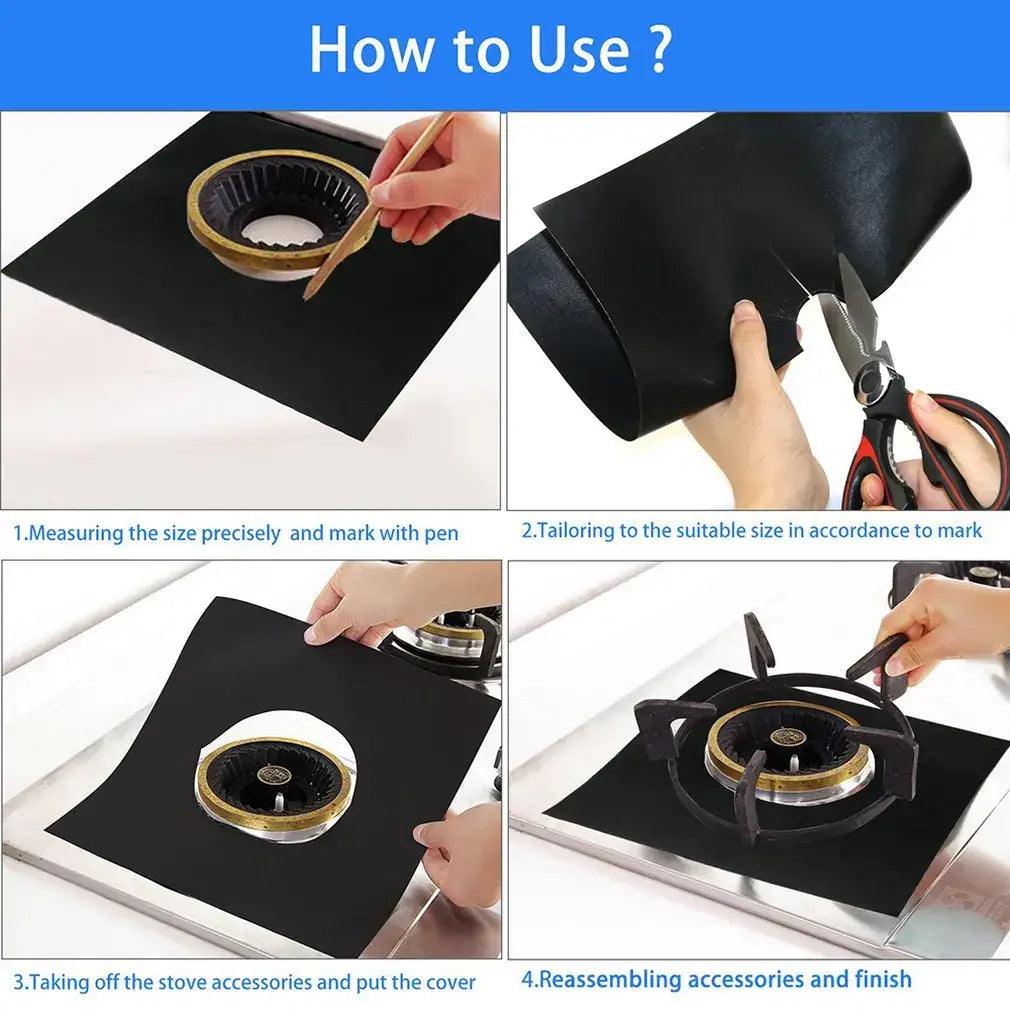 How to Use ?

1.Measuring the size precisely and mark with pen

2.Tailoring to the suitable size in accordance to mark

3.Taking off the stove accessories and put the cover

4.Reassembling accessories and finish