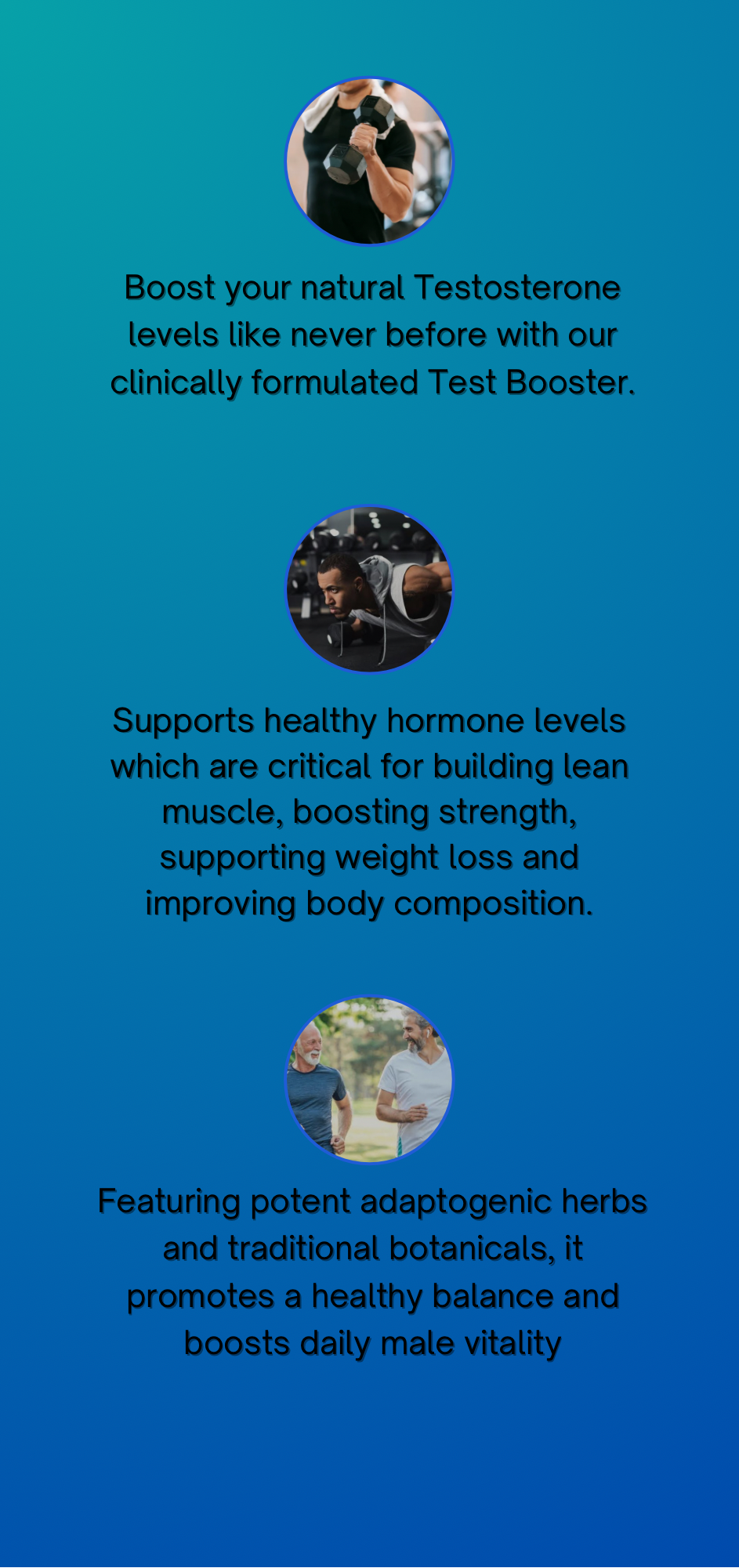 Boost your natural Testosterone levels like never before with our clinically formulated Test Booster.

Supports healthy hormone levels which are critical for building lean muscle, boosting strength, supporting weight loss and improving body composition.

Featuring potent adaptogenic herbs and traditional botanicals, it promotes a healthy balance and boosts daily male vitality