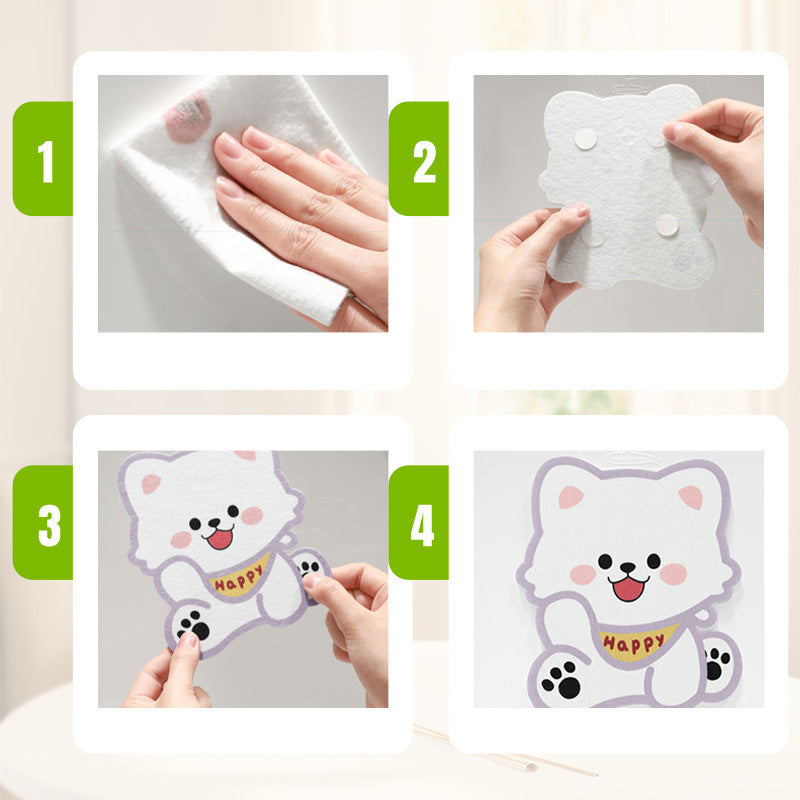 1

2

3

HAPPY

4

HAPPY