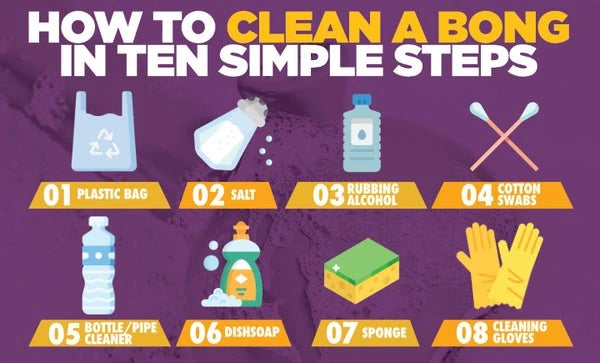 HOW TO CLEAN A BONG IN TEN SIMPLE STEPS

01 PLASTIC BAG

02 SALT

03 RUBBING ALCOHOL

04 COTTON SWABS

05 BOTTLE/PIPE CLEANER

06 DISHSOAP

07 SPONGE

08 CLEANING GLOVES