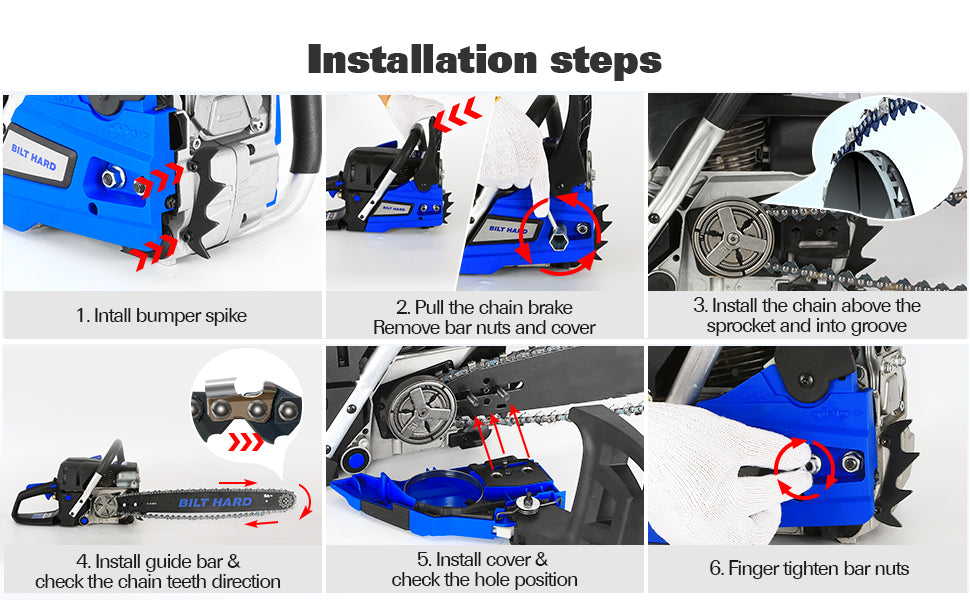 Installation steps

BILT HARD

1. Intall bumper spike

BILT HARD

2. Pull the chain brake
Remove bar nuts and cover

3. Install the chain above the sprocket and into groove

BILT HARD

4. Install guide bar & check the chain teeth direction

5. Install cover & check the hole position

6. Finger tighten bar nuts