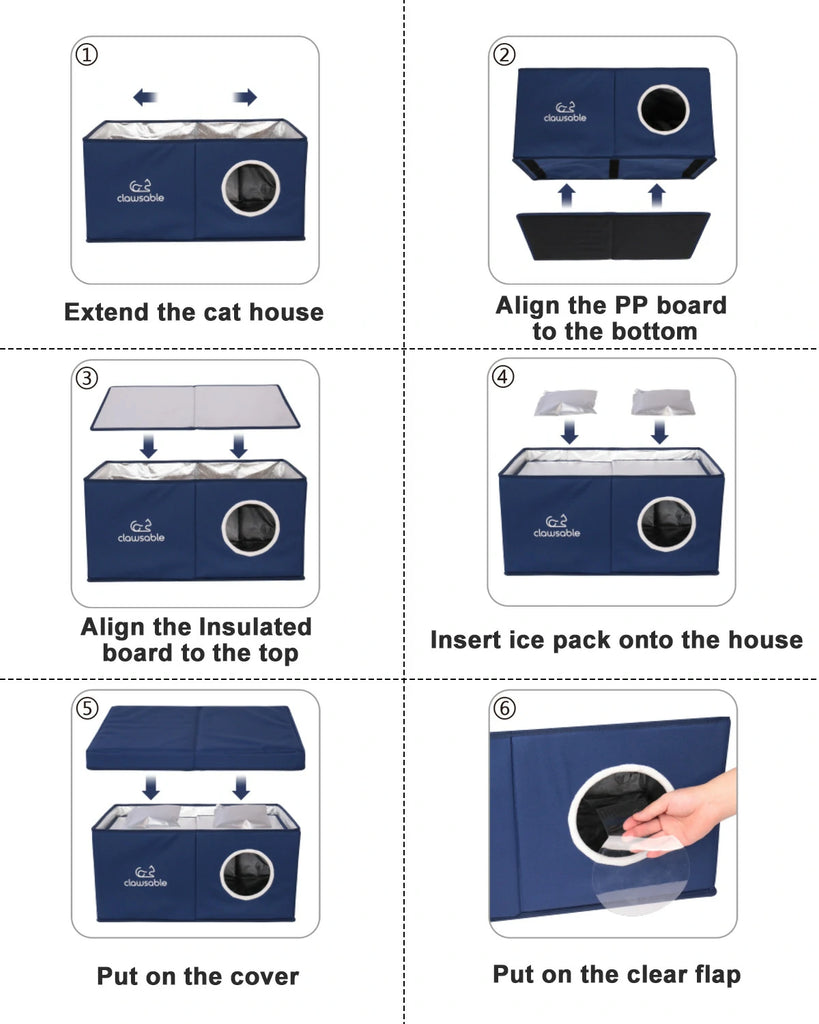 ①

clawsable

Extend the cat house

②

clawsable

Align the PP board to the bottom

③

clawsable

Align the Insulated board to the top

④

clawsable

Insert ice pack onto the house

⑤

clawsable

Put on the cover

⑥

Put on the clear flap