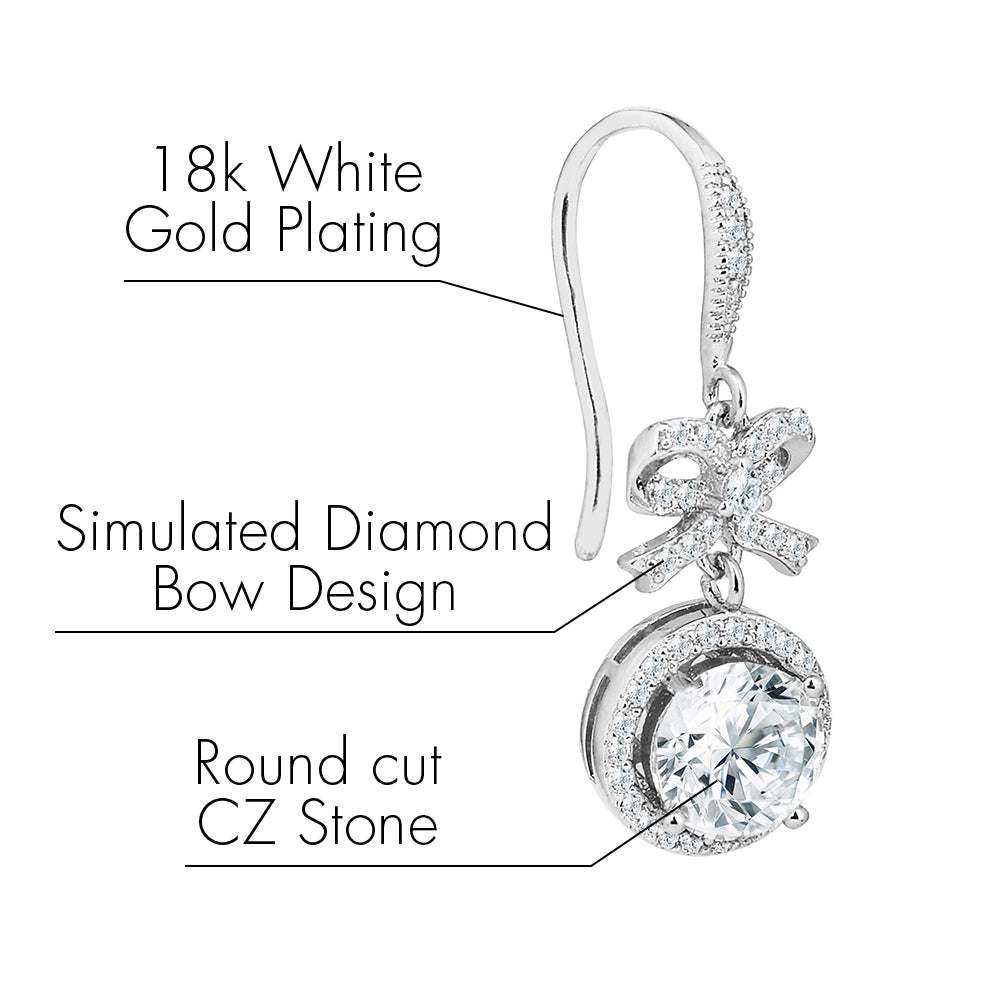 18k White
Gold Plating

Simulated Diamond
Bow Design

Round cut
CZ Stone