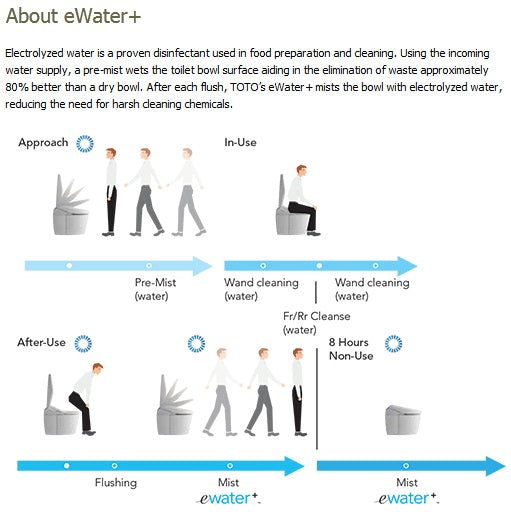 About eWater+

Electrolyzed water is a proven disinfectant used in food preparation and cleaning. Using the incoming water supply, a pre-mist wets the toilet bowl surface aiding in the elimination of waste approximately 80% better than a dry bowl. After each flush, TOTO's eWater+ mists the bowl with electrolyzed water, reducing the need for harsh cleaning chemicals.

Approach

In-Use

Pre-Mist (water)

Wand cleaning (water)

Wand cleaning (water)

Fr/Rr Cleanse (water)

After-Use

8 Hours Non-Use

Flushing

Mist
ewater+

Mist
ewater+