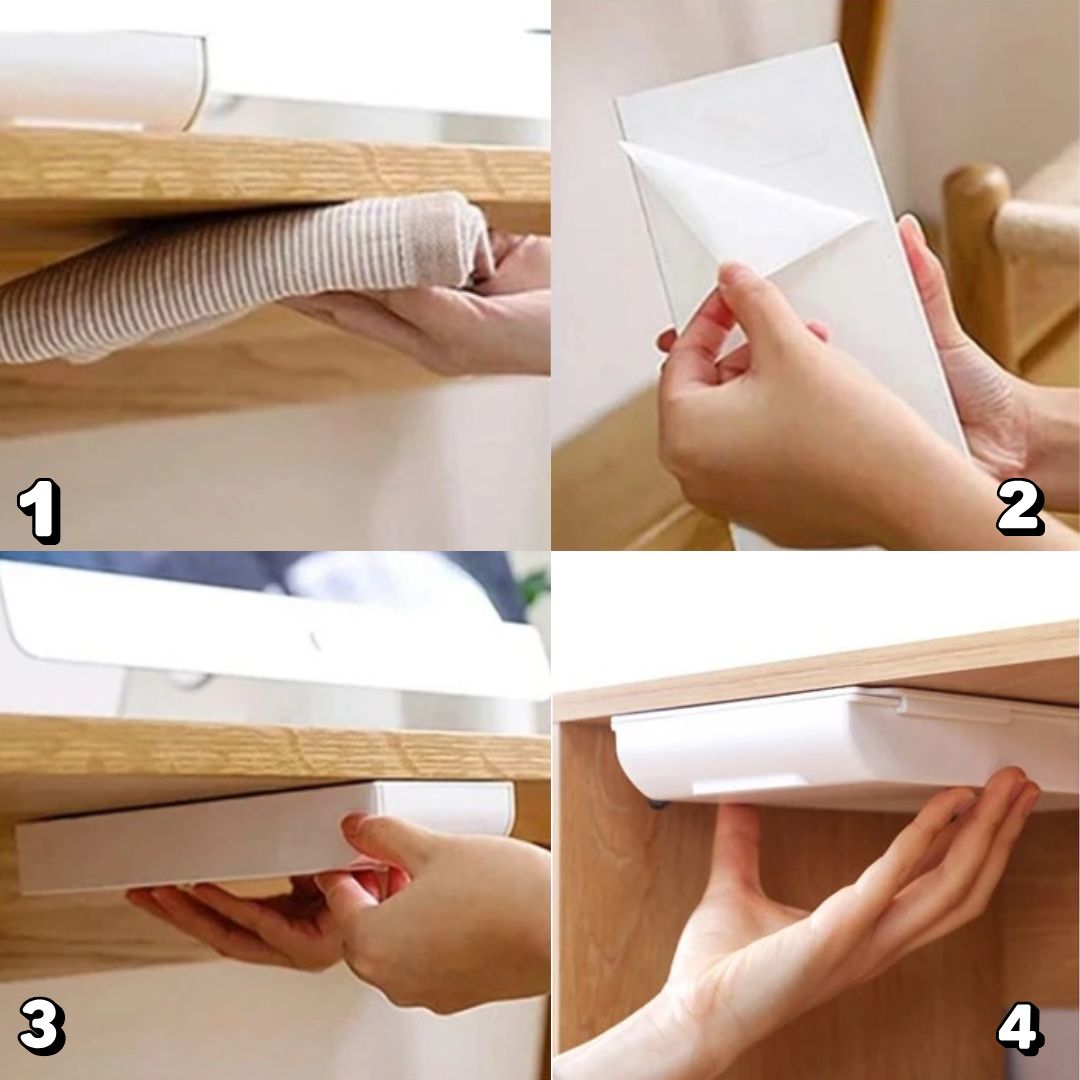 1

2

3

4