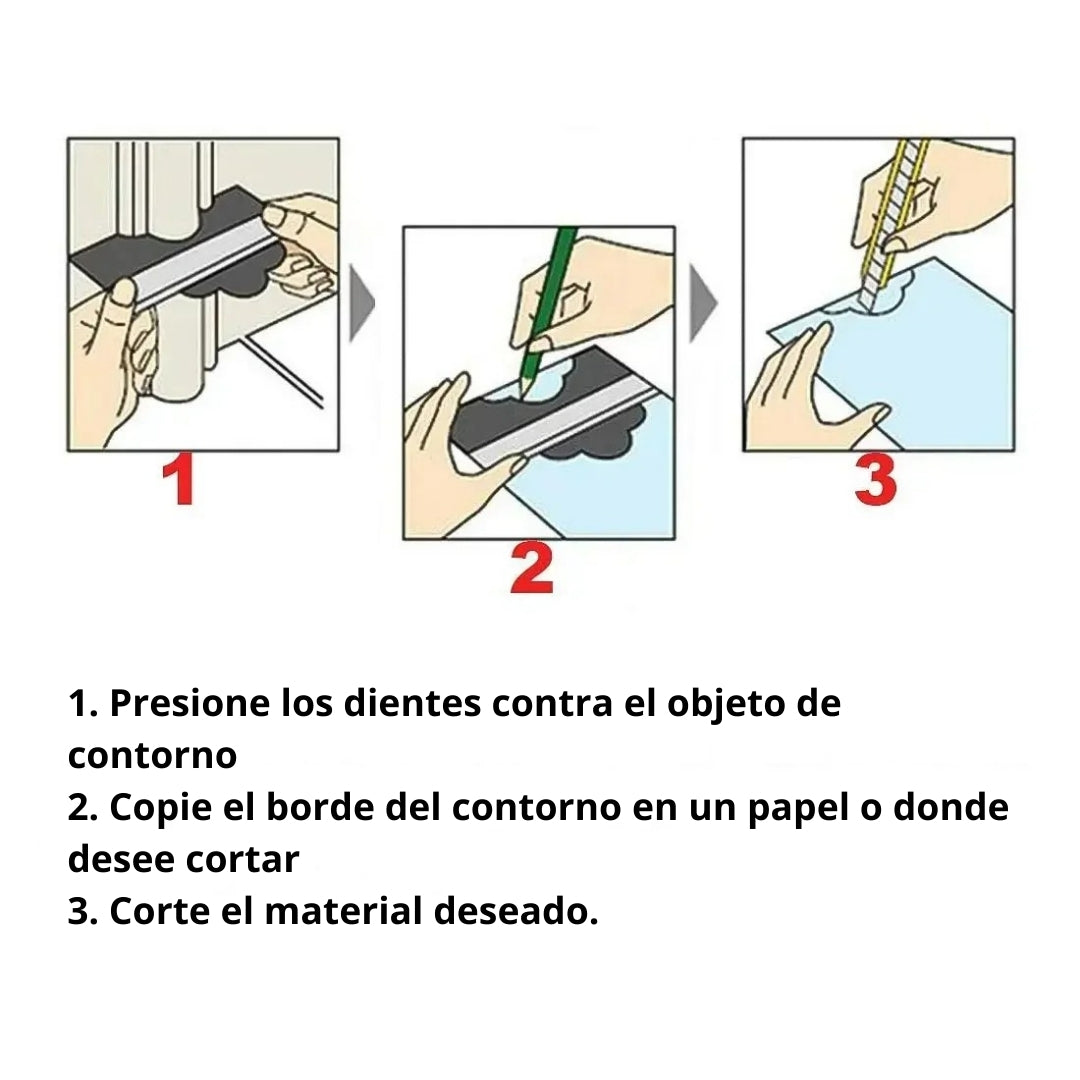 1

2

3

1. Presione los dientes contra el objeto de contorno
2. Copie el borde del contorno en un papel o donde desee cortar
3. Corte el material deseado.