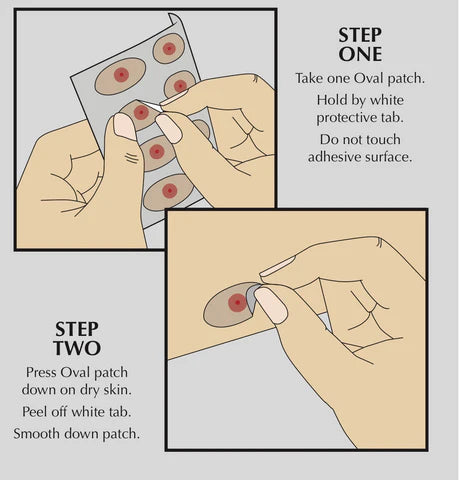 STEP ONE

Take one Oval patch.

Hold by white protective tab.

Do not touch adhesive surface.

STEP TWO

Press Oval patch down on dry skin.

Peel off white tab.

Smooth down patch.