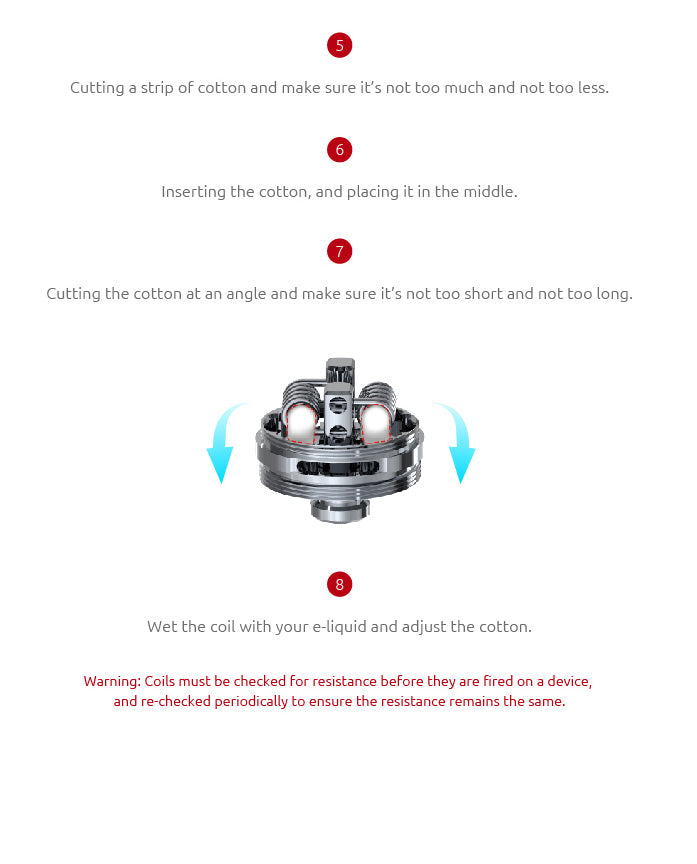 5

Cutting a strip of cotton and make sure it's not too much and not too less.

6

Inserting the cotton, and placing it in the middle.

7

Cutting the cotton at an angle and make sure it's not too short and not too long.

8

Wet the coil with your e-liquid and adjust the cotton.

Warning: Coils must be checked for resistance before they are fired on a device, and re-checked periodically to ensure the resistance remains the same.