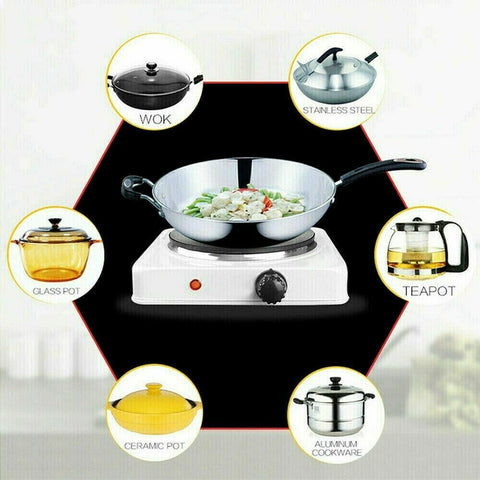 WOK

STAINLESS STEEL

GLASS POT

TEAPOT

CERAMIC POT

ALUMINUM COOKWARE