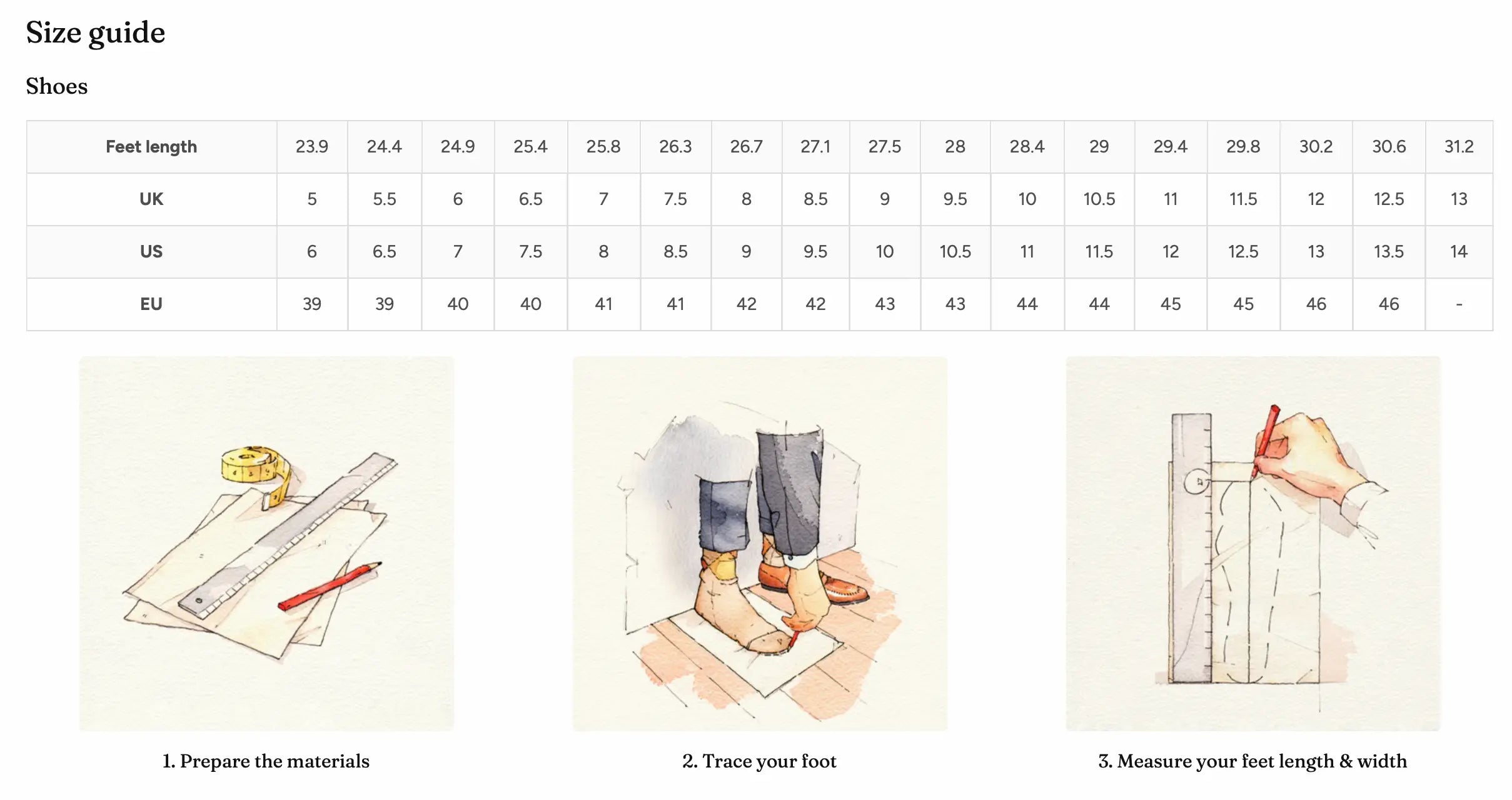 Size guide

Shoes

| Feet length | 23.9 | 24.4 | 24.9 | 25.4 | 25.8 | 26.3 | 26.7 | 27.1 | 27.5 | 28 | 28.4 | 29 | 29.4 | 29.8 | 30.2 | 30.6 | 31.2 |
|---|---|---|---|---|---|---|---|---|---|---|---|---|---|---|---|---|---|
| UK | 5 | 5.5 | 6 | 6.5 | 7 | 7.5 | 8 | 8.5 | 9 | 9.5 | 10 | 10.5 | 11 | 11.5 | 12 | 12.5 | 13 |
| US | 6 | 6.5 | 7 | 7.5 | 8 | 8.5 | 9 | 9.5 | 10 | 10.5 | 11 | 11.5 | 12 | 12.5 | 13 | 13.5 | 14 |
| EU | 39 | 39 | 40 | 40 | 41 | 41 | 42 | 42 | 43 | 43 | 44 | 44 | 45 | 45 | 46 | 46 | - |

1. Prepare the materials

2. Trace your foot

3. Measure your feet length & width