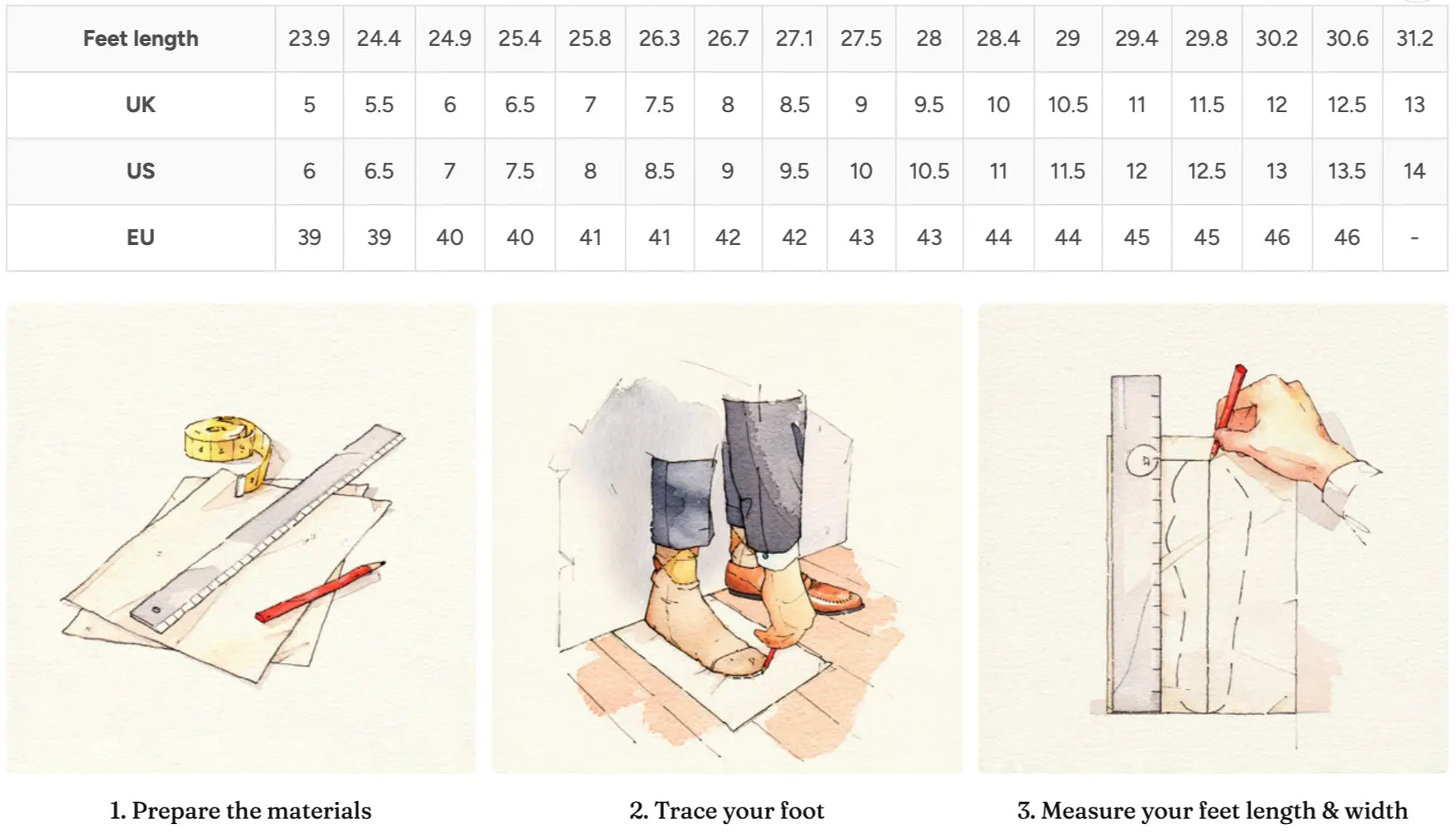 | Feet length | 23.9 | 24.4 | 24.9 | 25.4 | 25.8 | 26.3 | 26.7 | 27.1 | 27.5 | 28 | 28.4 | 29 | 29.4 | 29.8 | 30.2 | 30.6 | 31.2 |
|---|---|---|---|---|---|---|---|---|---|---|---|---|---|---|---|---|---|
| UK | 5 | 5.5 | 6 | 6.5 | 7 | 7.5 | 8 | 8.5 | 9 | 9.5 | 10 | 10.5 | 11 | 11.5 | 12 | 12.5 | 13 |
| US | 6 | 6.5 | 7 | 7.5 | 8 | 8.5 | 9 | 9.5 | 10 | 10.5 | 11 | 11.5 | 12 | 12.5 | 13 | 13.5 | 14 |
| EU | 39 | 39 | 40 | 40 | 41 | 41 | 42 | 42 | 43 | 43 | 44 | 44 | 45 | 45 | 46 | 46 | - |

1. Prepare the materials

2. Trace your foot

3. Measure your feet length & width