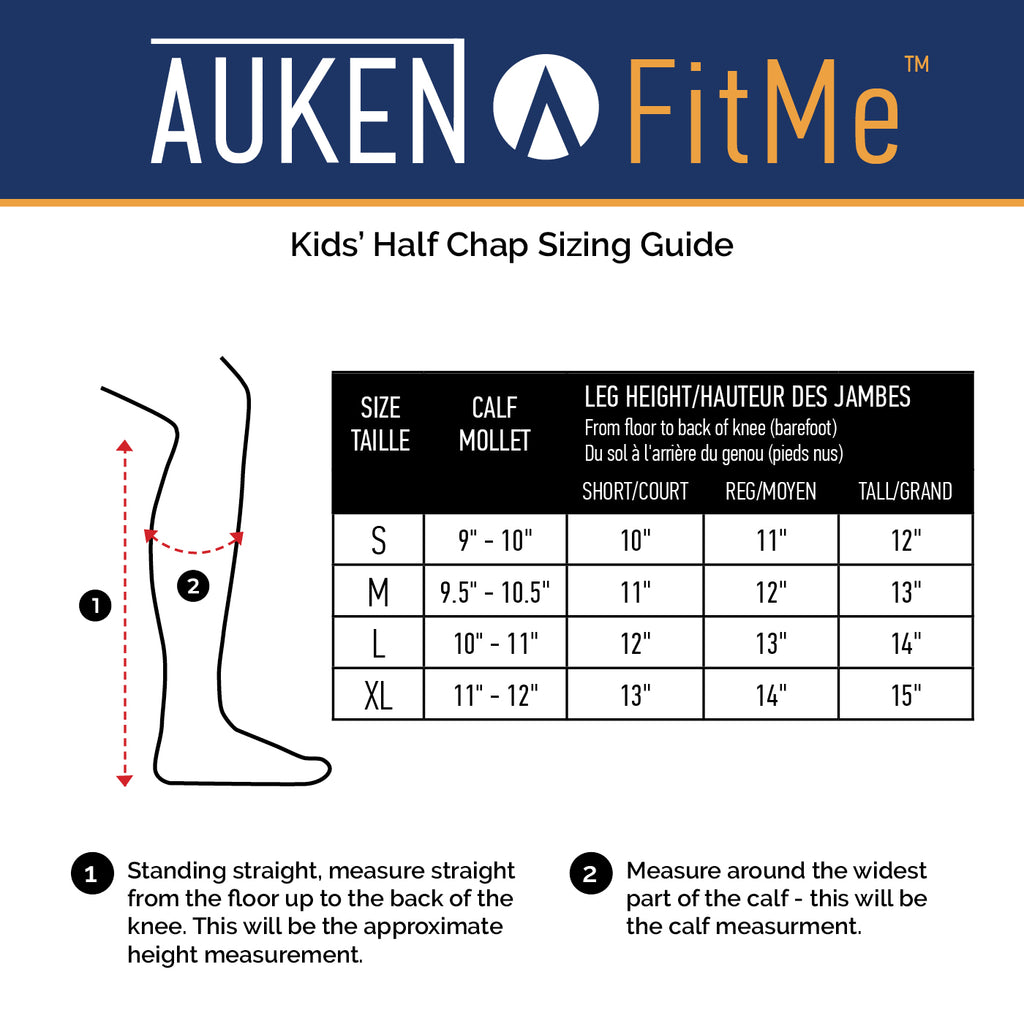 AUKEN FitMe™

Kids' Half Chap Sizing Guide

1

2

| SIZE TAILLE | CALF MOLLET | LEG HEIGHT/HAUTEUR DES JAMBES From floor to back of knee (barefoot) Du sol à l'arrière du genou (pieds nus) SHORT/COURT | REG/MOYEN | TALL/GRAND |
|---|---|---|---|---|
| S | 9" - 10" | 10" | 11" | 12" |
| M | 9.5" - 10.5" | 11" | 12" | 13" |
| L | 10" - 11" | 12" | 13" | 14" |
| XL | 11" - 12" | 13" | 14" | 15" |

1 Standing straight, measure straight from the floor up to the back of the knee. This will be the approximate height measurement.

2 Measure around the widest part of the calf - this will be the calf measurment.