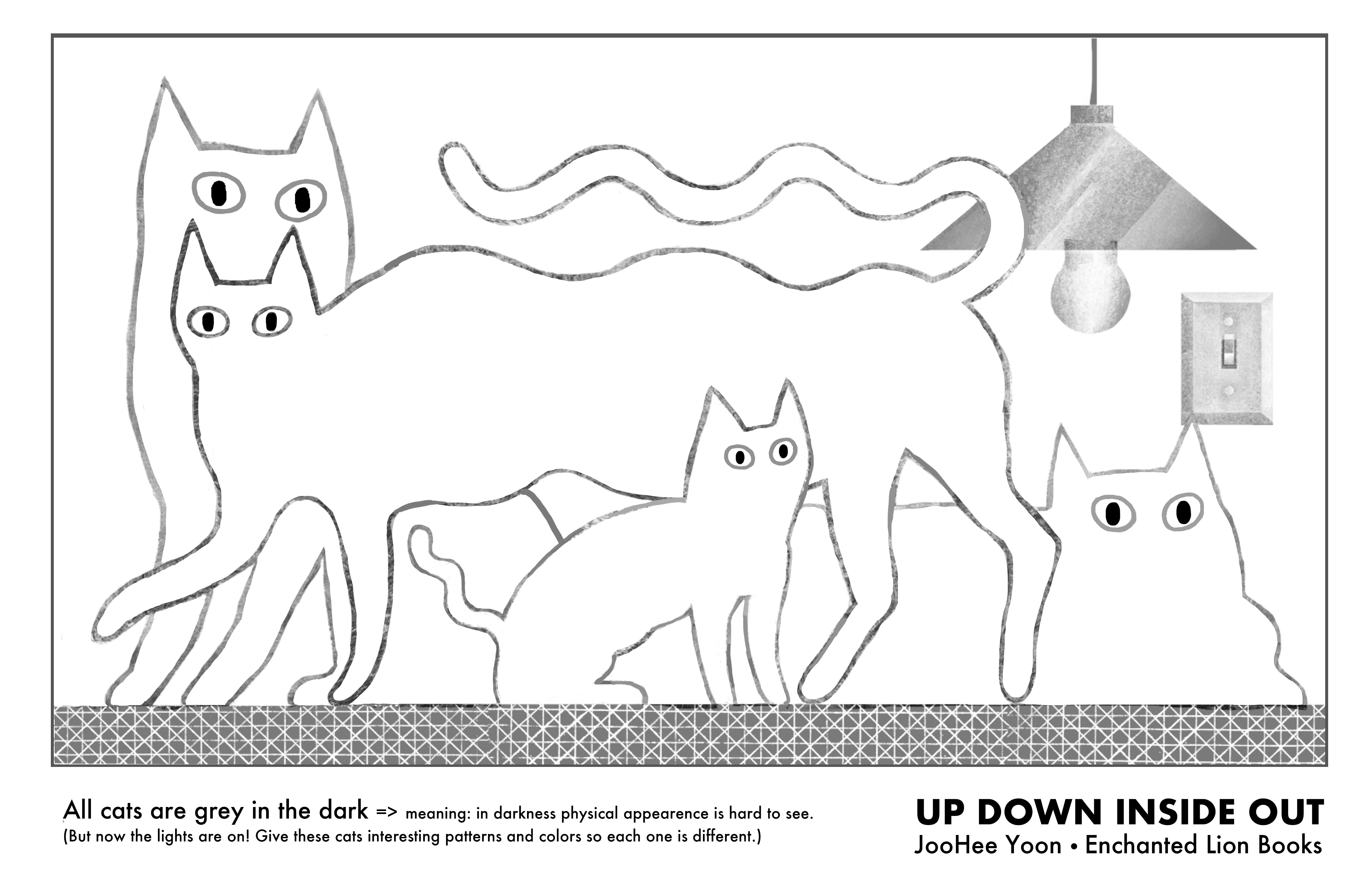 All cats are grey in the dark => meaning: in darkness physical appearence is hard to see.
(But now the lights are on! Give these cats interesting patterns and colors so each one is different.)

UP DOWN INSIDE OUT
JooHee Yoon • Enchanted Lion Books