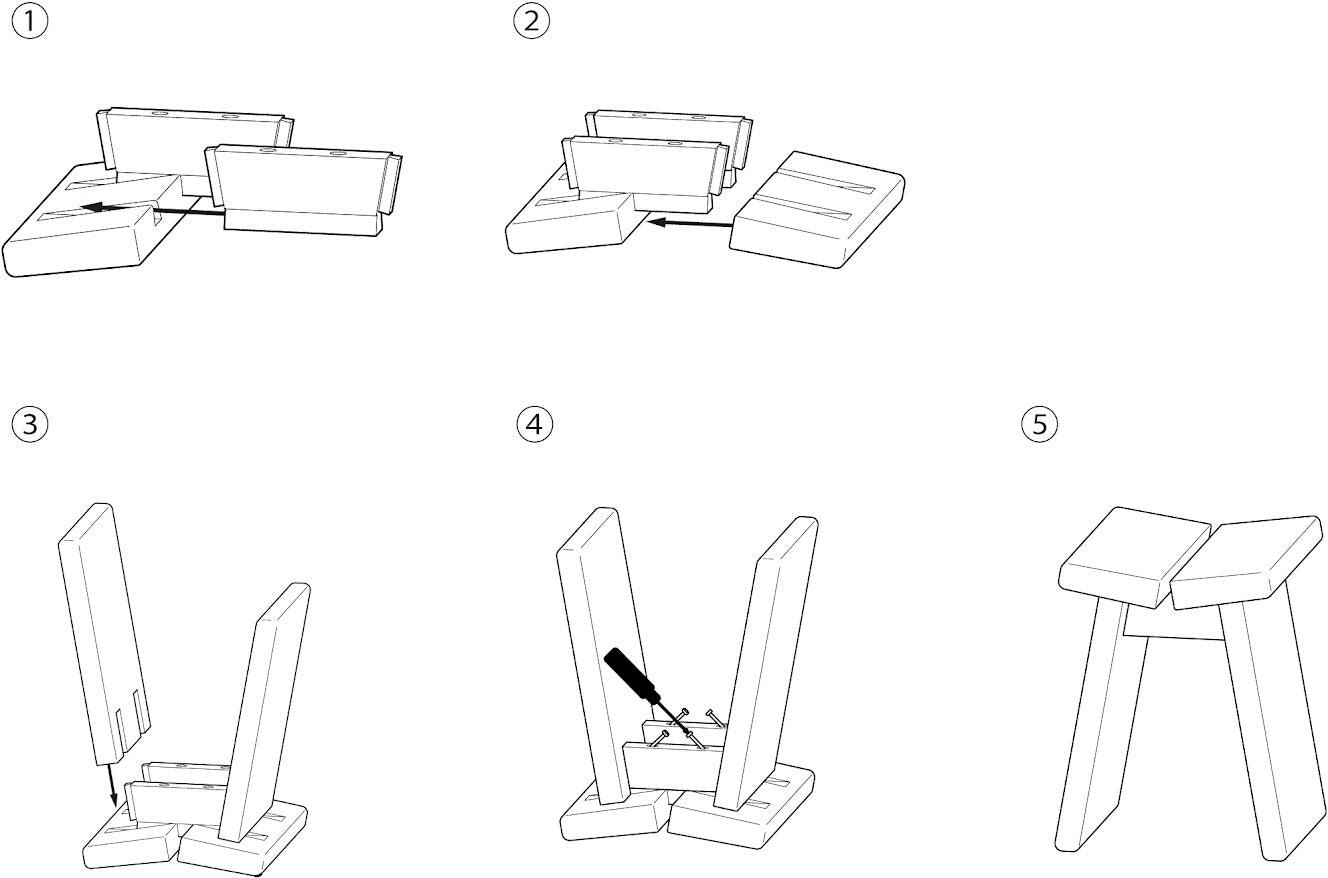 ①

②

③

④

⑤