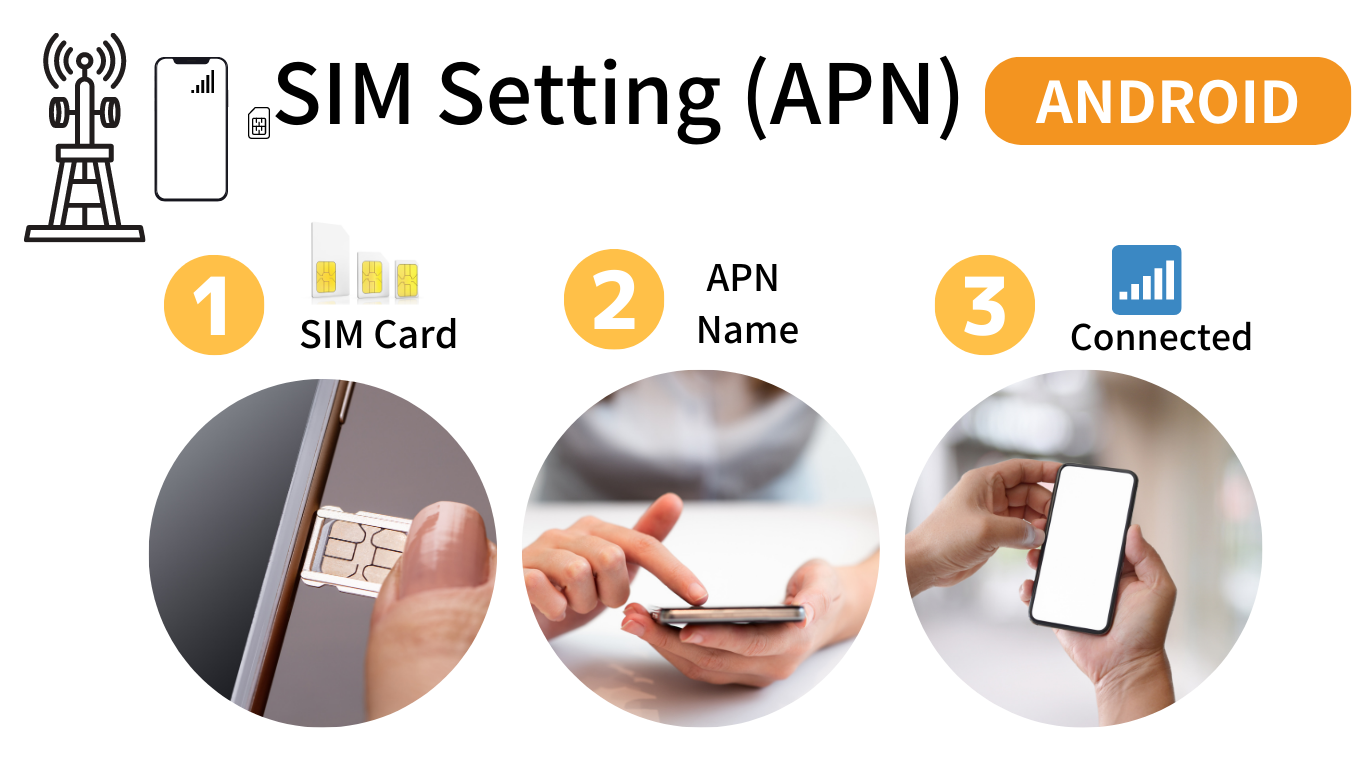 SIM Setting (APN)

ANDROID

1

SIM Card

2

APN
Name

3

Connected