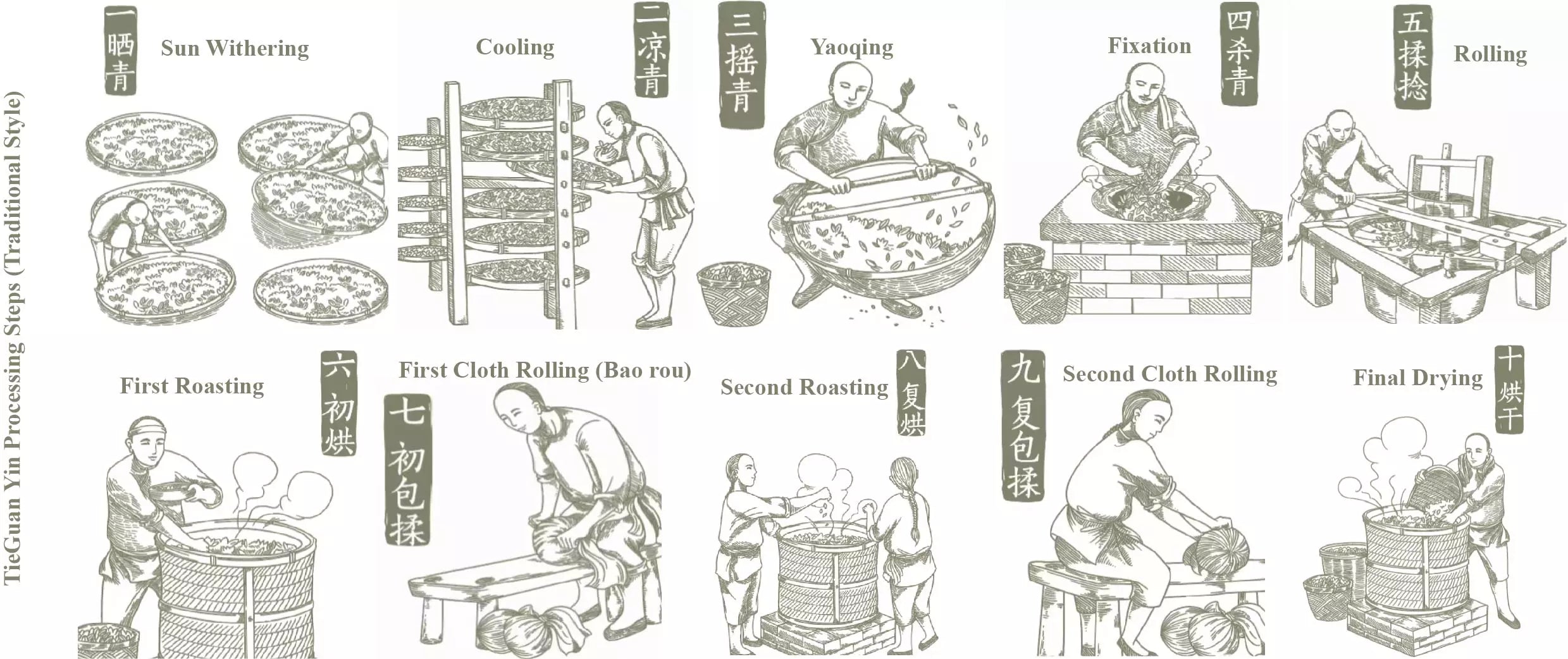 TieGuan Yin Processing Steps (Traditional Style)

一晒青 Sun Withering

Cooling 二凉青

三摇青 Yaoqing

Fixation 四杀青

五揉捻 Rolling

First Roasting 六初烘

First Cloth Rolling (Bao rou) 七初包揉

Second Roasting 八复烘

九复包揉 Second Cloth Rolling

Final Drying 十烘干