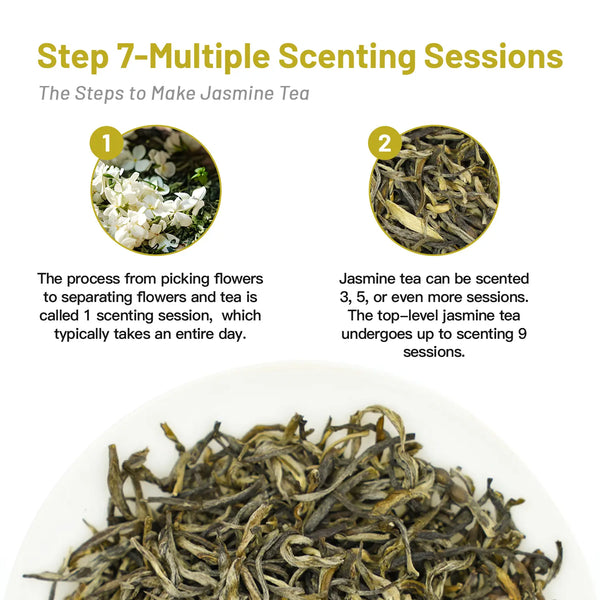 Step 7-Multiple Scenting Sessions

The Steps to Make Jasmine Tea

1

The process from picking flowers to separating flowers and tea is called 1 scenting session, which typically takes an entire day.

2

Jasmine tea can be scented 3, 5, or even more sessions. The top-level jasmine tea undergoes up to scenting 9 sessions.