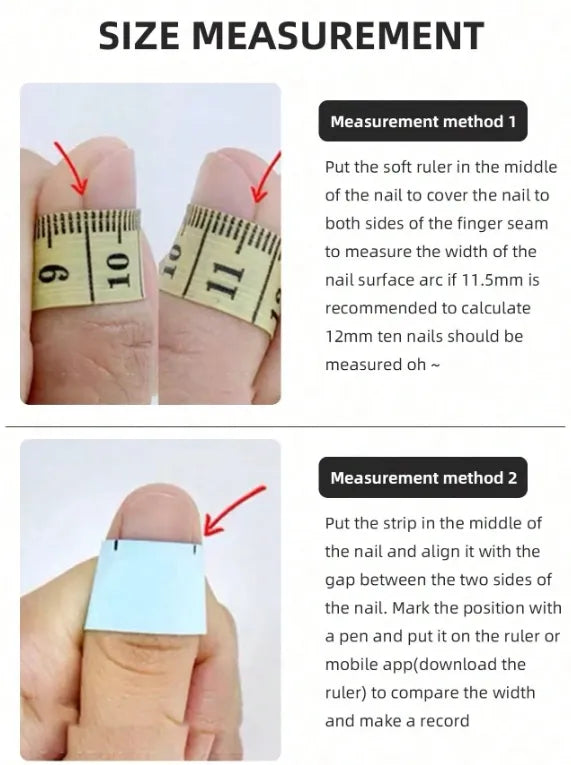 SIZE MEASUREMENT

9 10

10 11

Measurement method 1

Put the soft ruler in the middle of the nail to cover the nail to both sides of the finger seam to measure the width of the nail surface arc if 11.5mm is recommended to calculate 12mm ten nails should be measured oh ~

Measurement method 2

Put the strip in the middle of the nail and align it with the gap between the two sides of the nail. Mark the position with a pen and put it on the ruler or mobile app(download the ruler) to compare the width and make a record