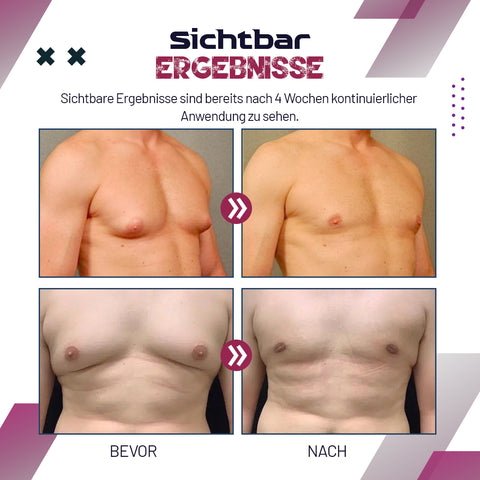 Sichtbar
ERGEBNISSE

Sichtbare Ergebnisse sind bereits nach 4 Wochen kontinuierlicher Anwendung zu sehen.

BEVOR

NACH