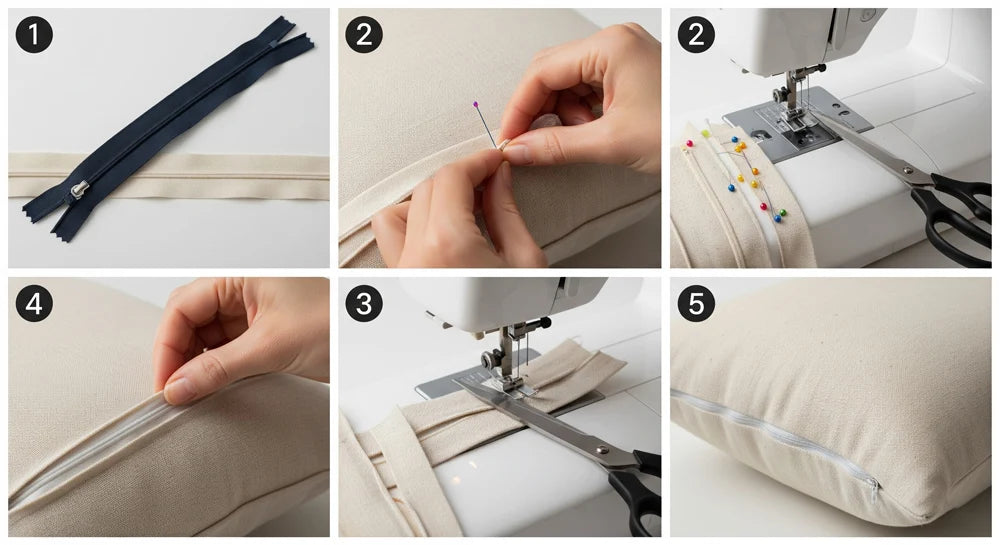 1

2

2

4

3

5