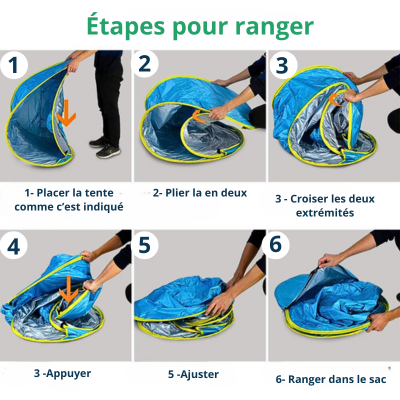 Étapes pour ranger

1

1- Placer la tente comme c'est indiqué

2

2- Plier la en deux

3

3 - Croiser les deux extrémités

4

3 -Appuyer

5

5 -Ajuster

6

6- Ranger dans le sac