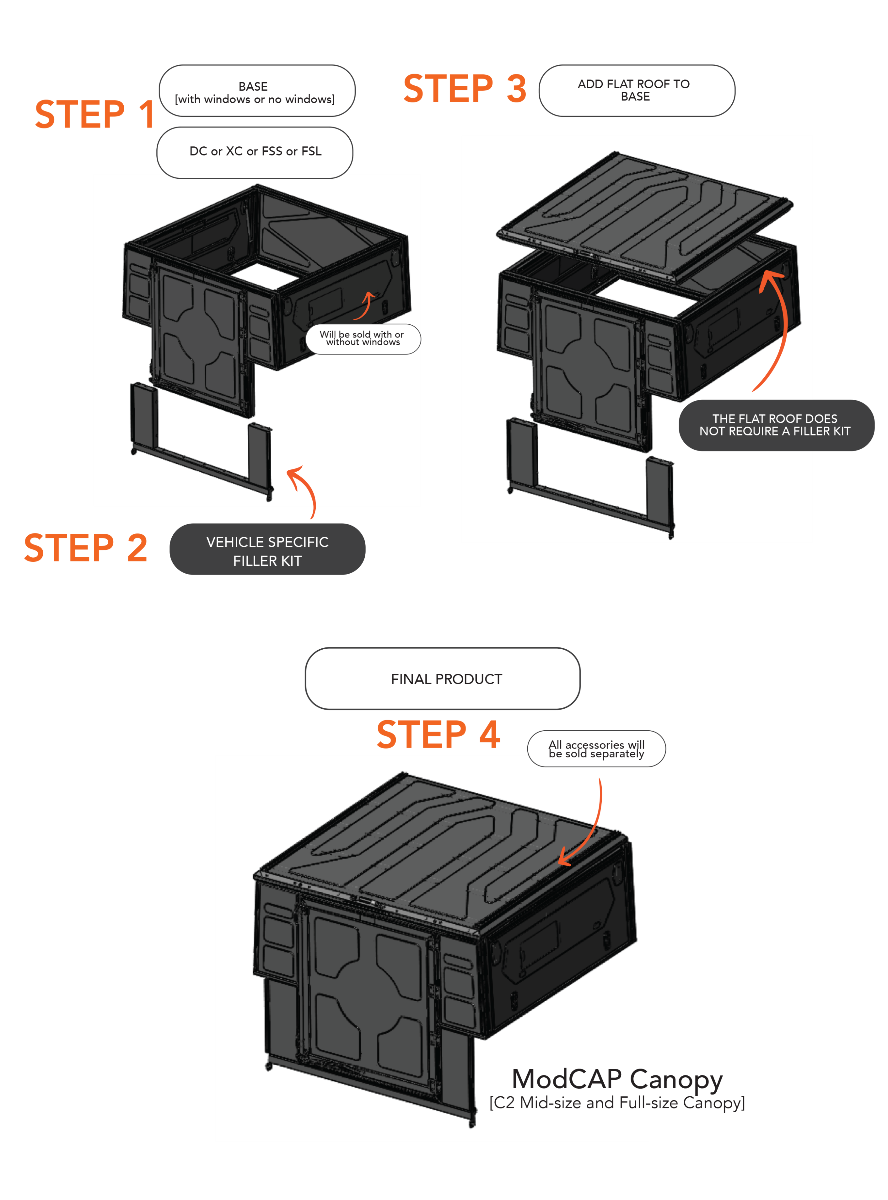 STEP 1

BASE
[with windows or no windows]

DC or XC or FSS or FSL

Will be sold with or without windows

STEP 2

VEHICLE SPECIFIC FILLER KIT

STEP 3

ADD FLAT ROOF TO BASE

THE FLAT ROOF DOES NOT REQUIRE A FILLER KIT

FINAL PRODUCT

STEP 4

All accessories will be sold separately

ModCAP Canopy
[C2 Mid-size and Full-size Canopy]