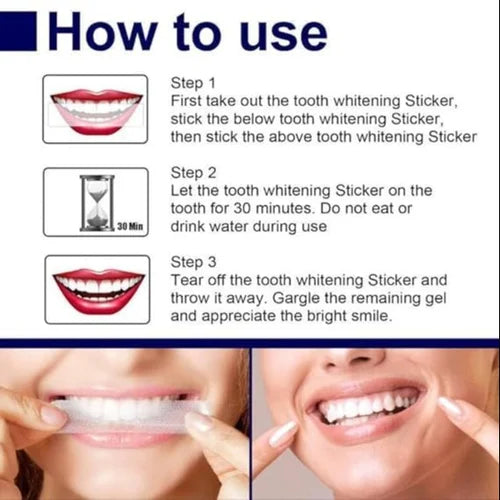 How to use

Step 1
First take out the tooth whitening Sticker, stick the below tooth whitening Sticker, then stick the above tooth whitening Sticker

30 Min

Step 2
Let the tooth whitening Sticker on the tooth for 30 minutes. Do not eat or drink water during use

Step 3
Tear off the tooth whitening Sticker and throw it away. Gargle the remaining gel and appreciate the bright smile.